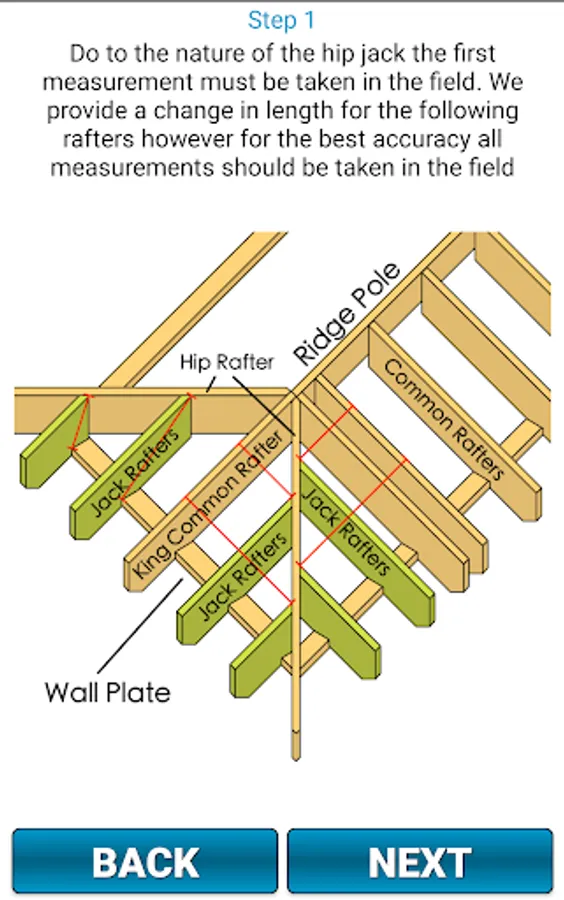 Step 1

Do to the nature of the hip jack the first measurement must be taken in the field. We provide a change in length for the following rafters however for the best accuracy all measurements should be taken in the field

Hip Rafter

Ridge Pole

Common Rafters

Jack Rafters

King Common Rafter

Jack Rafters

Jack Rafters

Wall Plate

BACK

NEXT