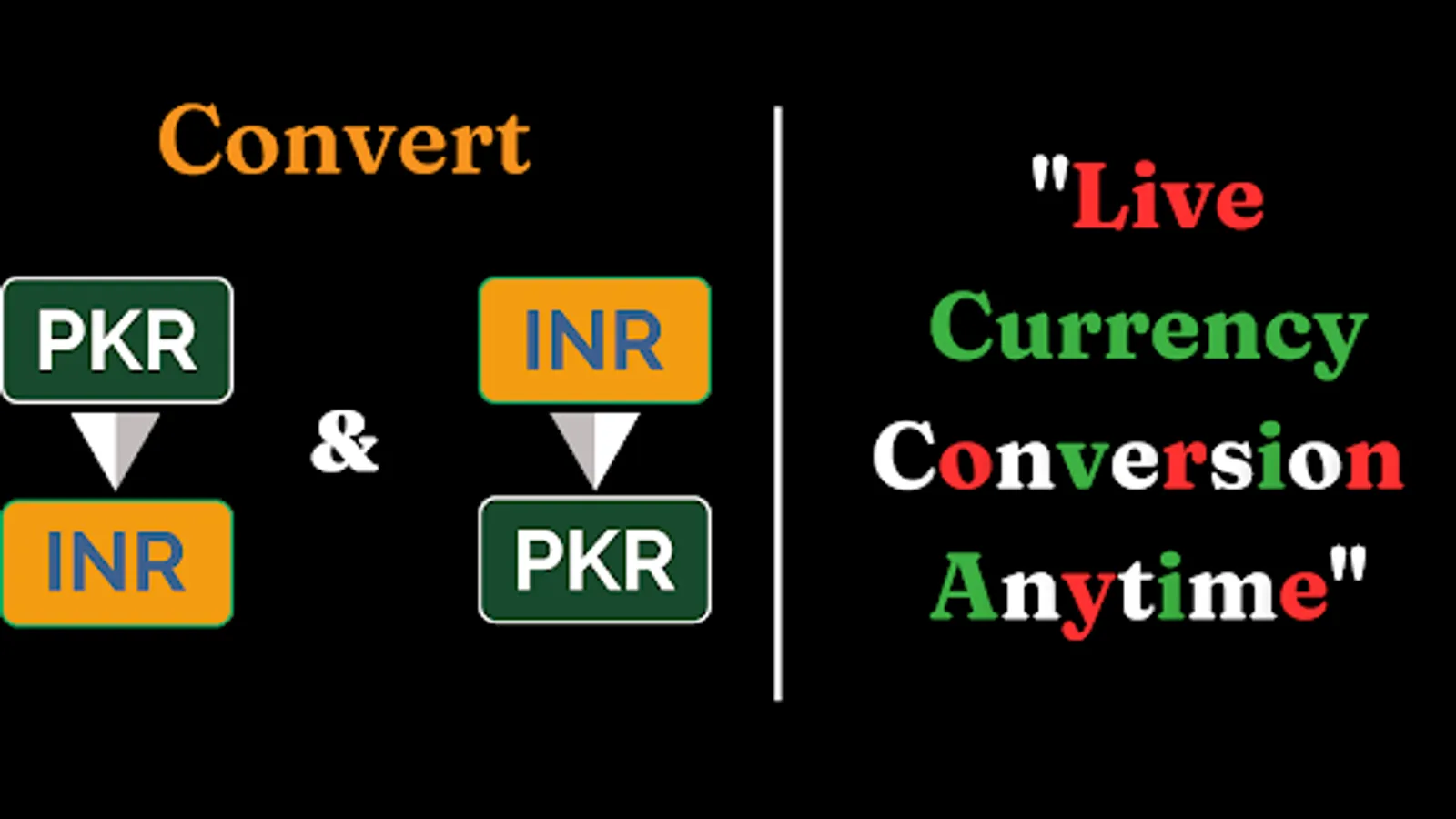 Convert

PKR

INR

&

INR

PKR

"Live
Currency
Conversion
Anytime"