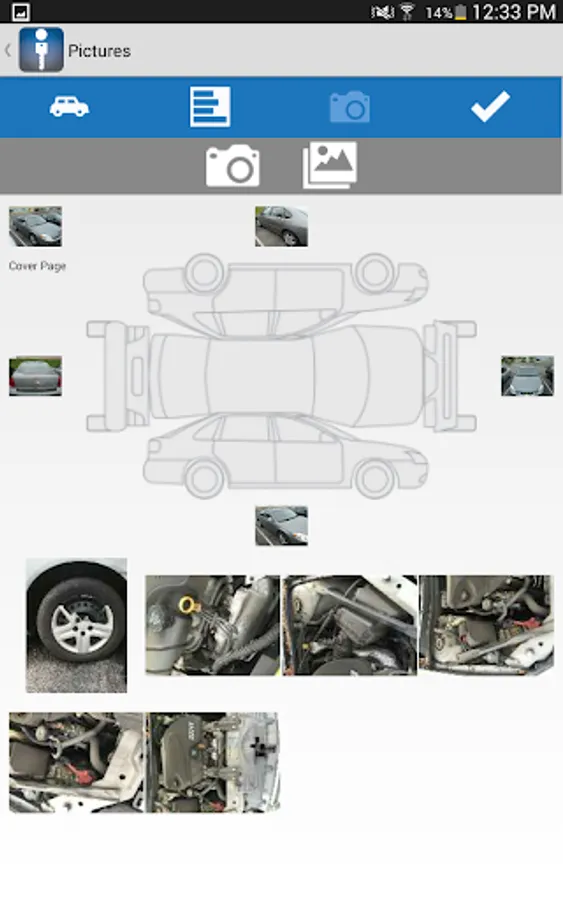 14% 12:33 PM

Pictures

Cover Page