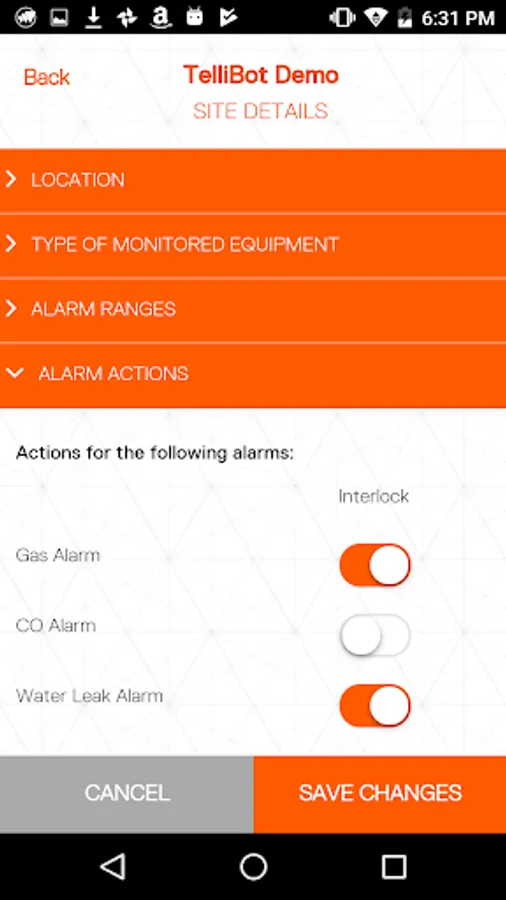 6:31 PM

Back
TelliBot Demo
SITE DETAILS

LOCATION

TYPE OF MONITORED EQUIPMENT

ALARM RANGES

ALARM ACTIONS

Actions for the following alarms:

Interlock

Gas Alarm

CO Alarm

Water Leak Alarm

CANCEL

SAVE CHANGES