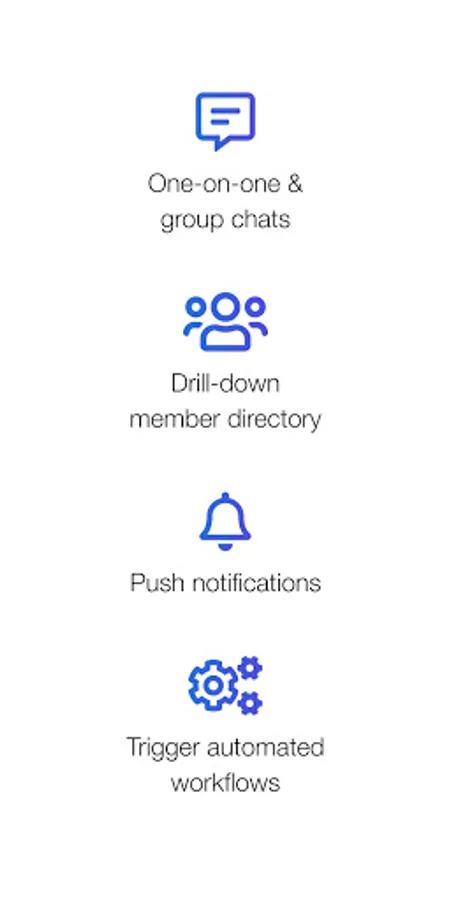 One-on-one & group chats

Drill-down member directory

Push notifications

Trigger automated workflows