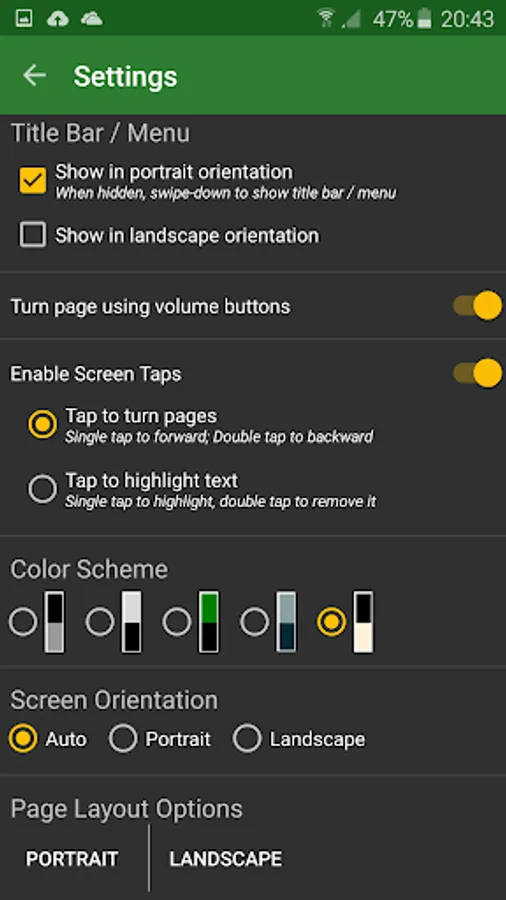 47% 20:43

Settings

Title Bar / Menu

Show in portrait orientation
When hidden, swipe-down to show title bar / menu

Show in landscape orientation

Turn page using volume buttons

Enable Screen Taps

Tap to turn pages
Single tap to forward; Double tap to backward

Tap to highlight text
Single tap to highlight, double tap to remove it

Color Scheme

Screen Orientation

Auto Portrait Landscape

Page Layout Options

PORTRAIT LANDSCAPE