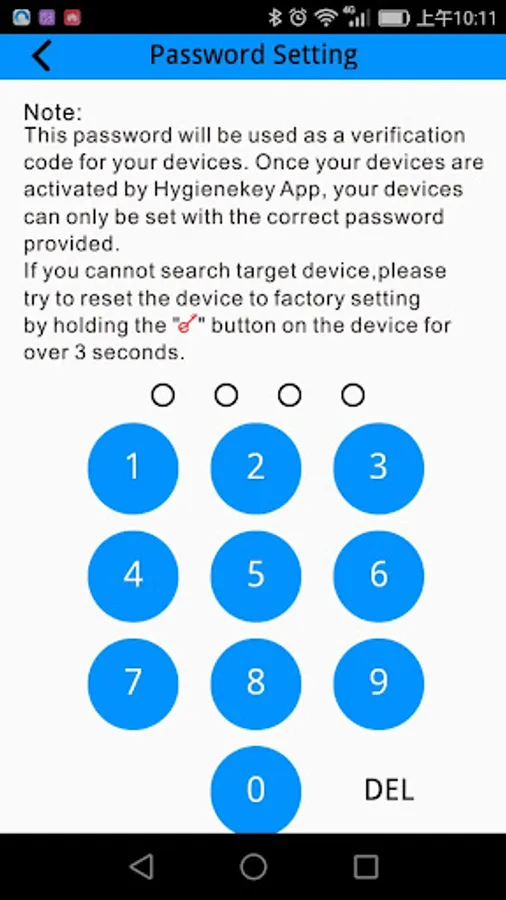 4G 上午10:11

Password Setting

Note:
This password will be used as a verification code for your devices. Once your devices are activated by Hygienekey App, your devices can only be set with the correct password provided.
If you cannot search target device,please try to reset the device to factory setting by holding the "" button on the device for over 3 seconds.

1 2 3
4 5 6
7 8 9
0 DEL