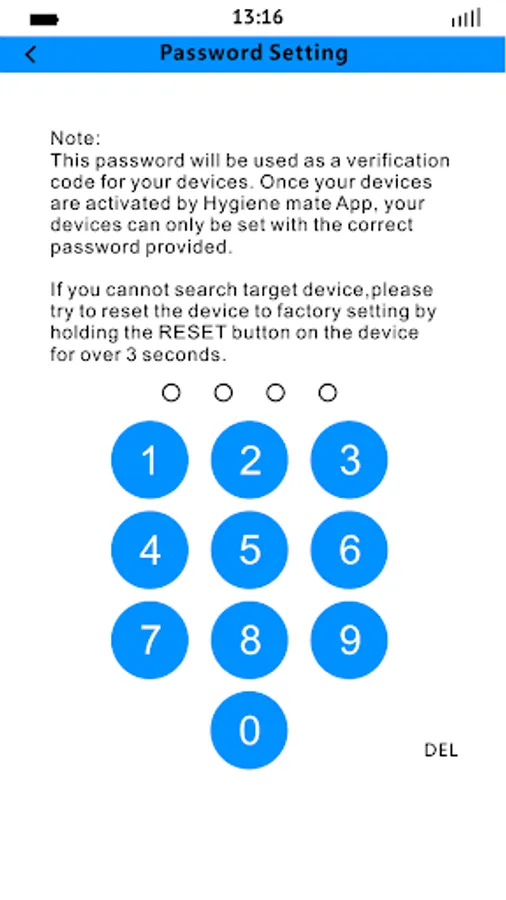 13:16

Password Setting

Note:
This password will be used as a verification code for your devices. Once your devices are activated by Hygiene mate App, your devices can only be set with the correct password provided.

If you cannot search target device,please try to reset the device to factory setting by holding the RESET button on the device for over 3 seconds.

1 2 3
4 5 6
7 8 9
0
DEL