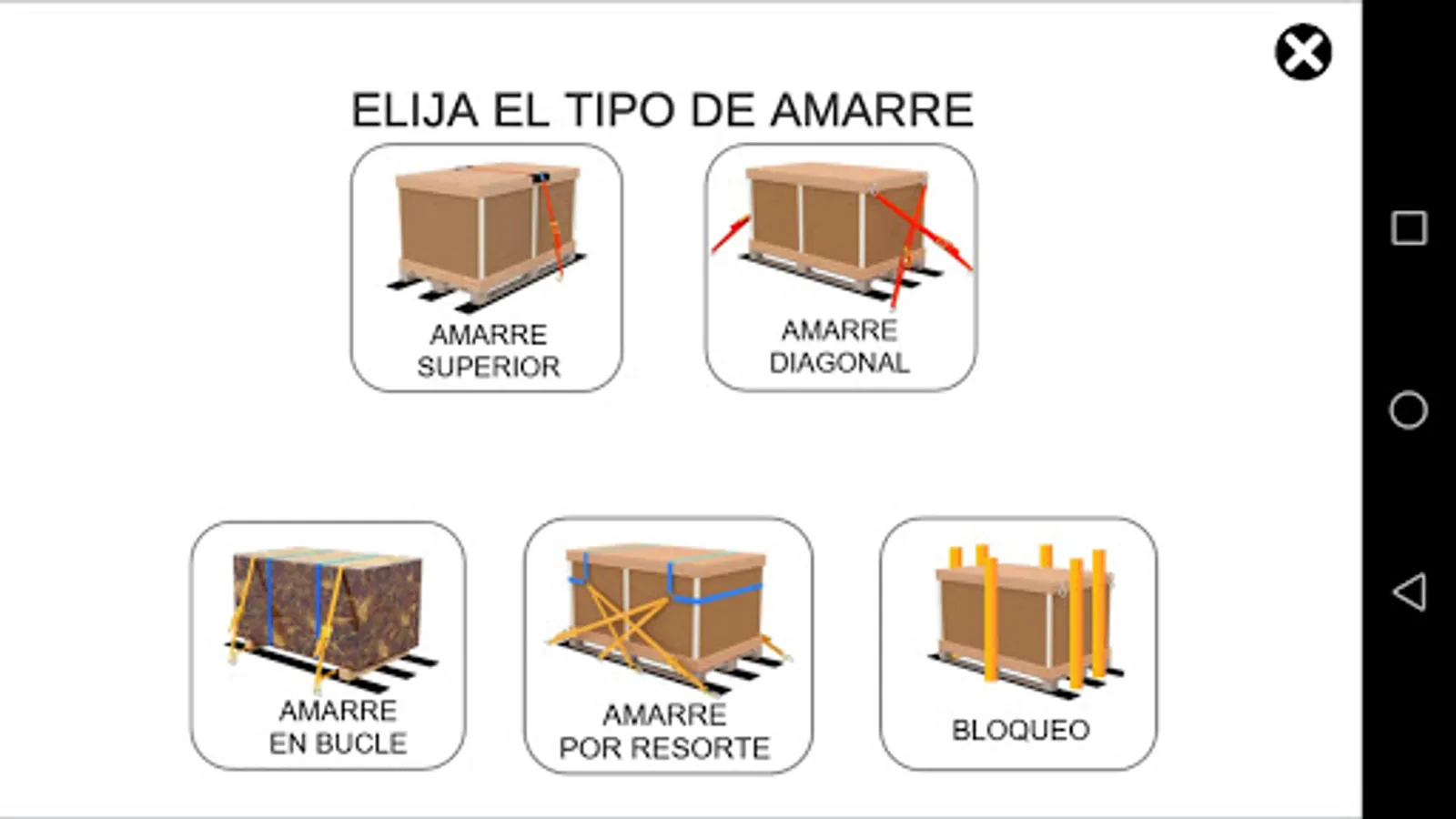 ELIJA EL TIPO DE AMARRE

AMARRE SUPERIOR

AMARRE DIAGONAL

AMARRE EN BUCLE

AMARRE POR RESORTE

BLOQUEO