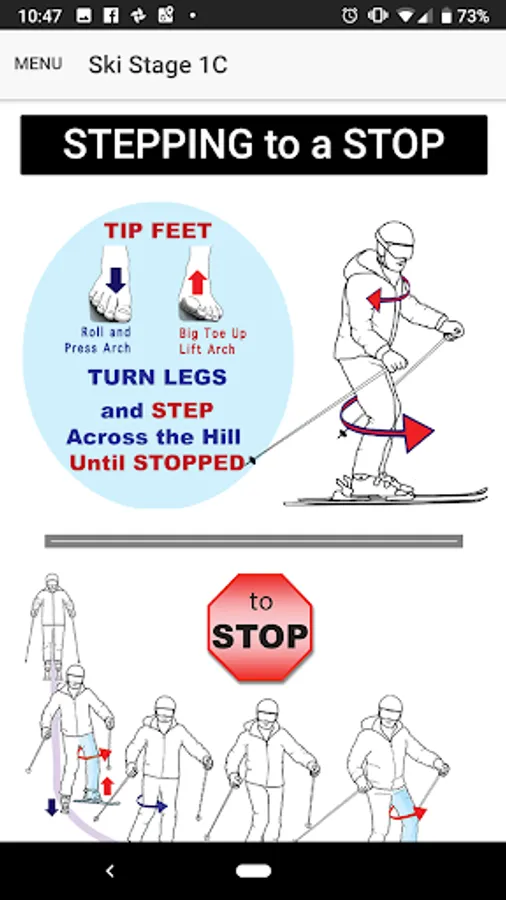 10:47 73%

MENU Ski Stage 1C

STEPPING to a STOP

TIP FEET

Roll and Press Arch

Big Toe Up Lift Arch

TURN LEGS and STEP Across the Hill Until STOPPED

to STOP