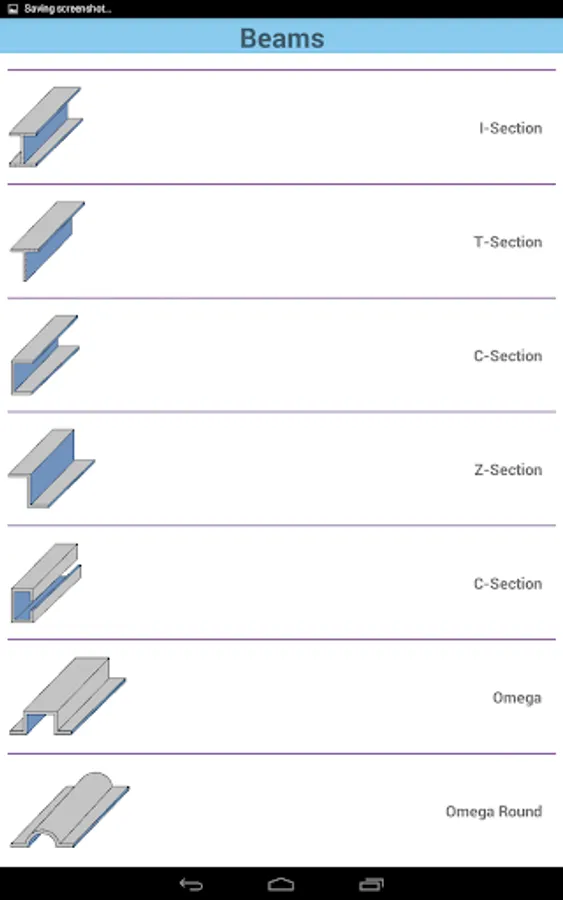 Saving screenshot...

Beams

I-Section

T-Section

C-Section

Z-Section

C-Section

Omega

Omega Round