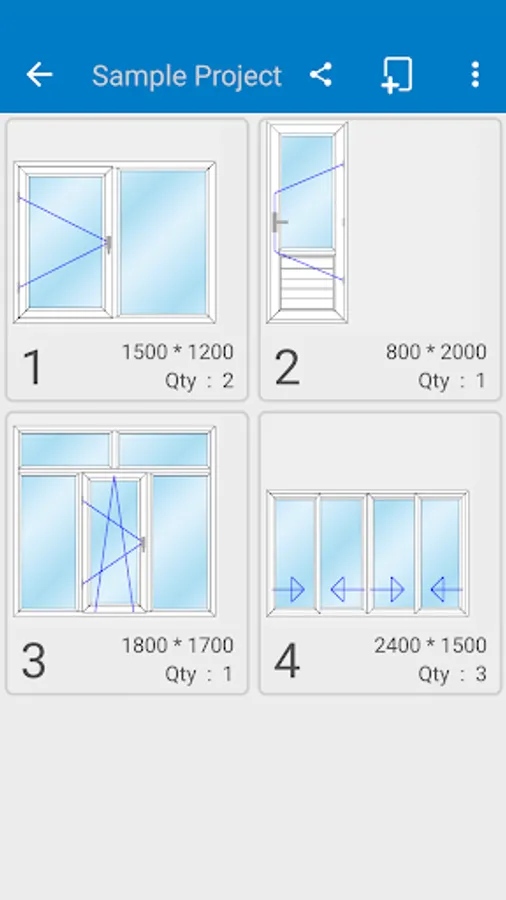 Sample Project

1
1500 * 1200
Qty : 2

2
800 * 2000
Qty : 1

3
1800 * 1700
Qty : 1

4
2400 * 1500
Qty : 3