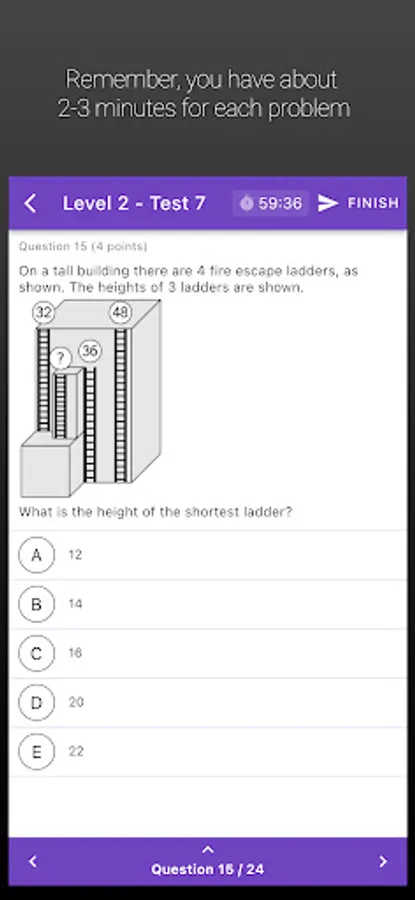 Remember, you have about 2-3 minutes for each problem

Level 2 - Test 7

59:36

FINISH

Question 15 (4 points)

On a tall building there are 4 fire escape ladders, as shown. The heights of 3 ladders are shown.

32

48

?

36

What is the height of the shortest ladder?

A 12

B 14

C 16

D 20

E 22

Question 15 / 24