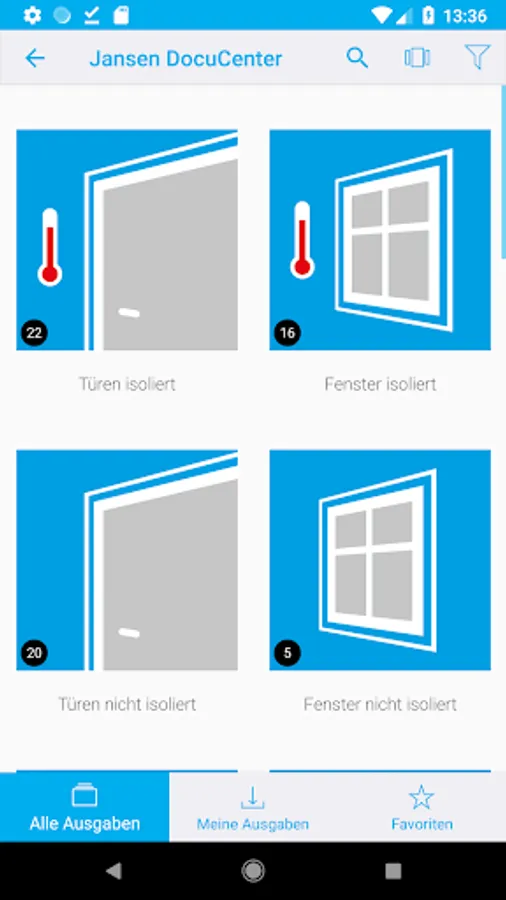 13:36

Jansen DocuCenter

22

Türen isoliert

16

Fenster isoliert

20

Türen nicht isoliert

5

Fenster nicht isoliert

Alle Ausgaben

Meine Ausgaben

Favoriten