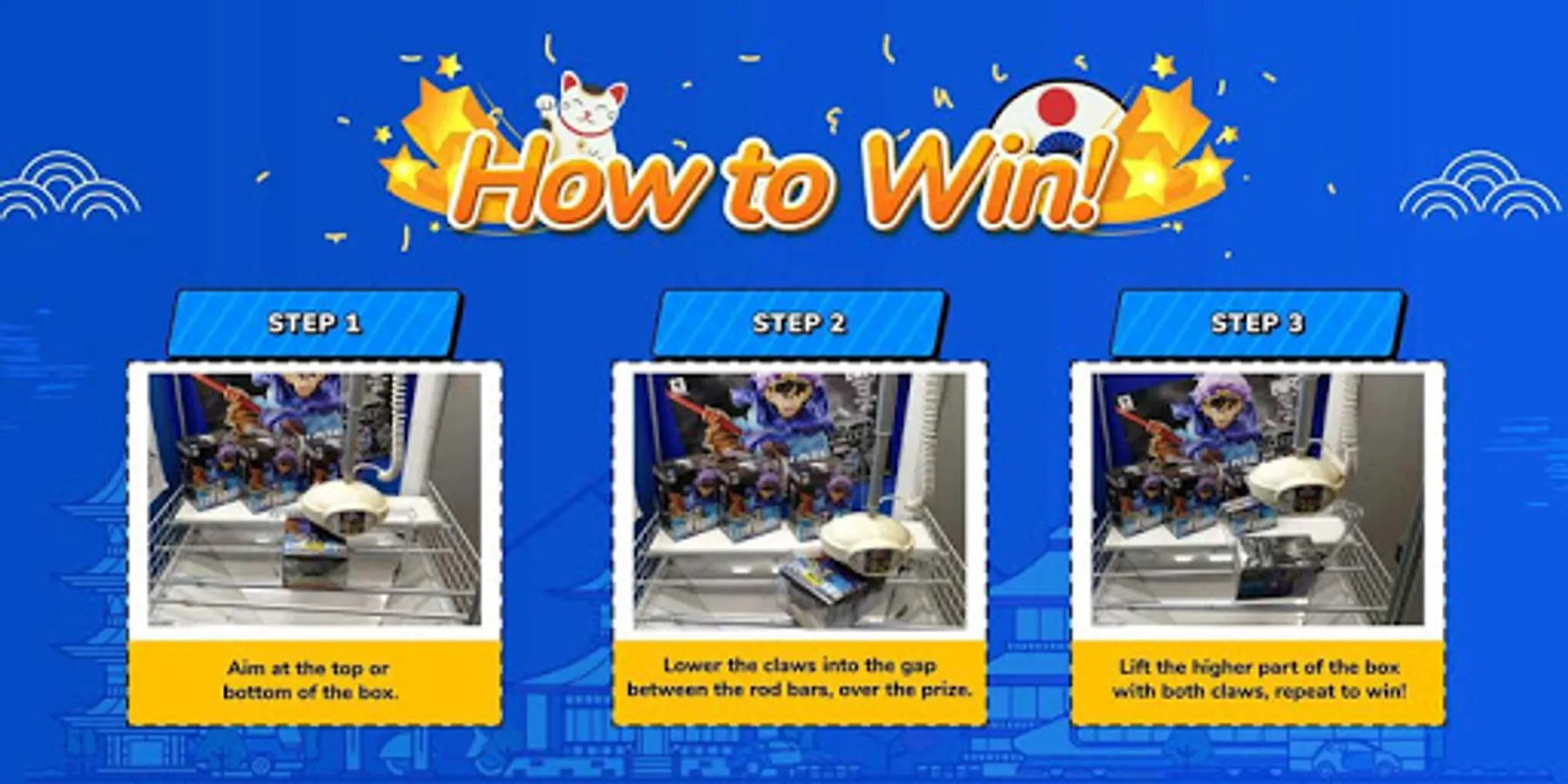 How to Win!

STEP 1

Aim at the top or bottom of the box.

STEP 2

Lower the claws into the gap between the rod bars, over the prize.

STEP 3

Lift the higher part of the box with both claws, repeat to win!