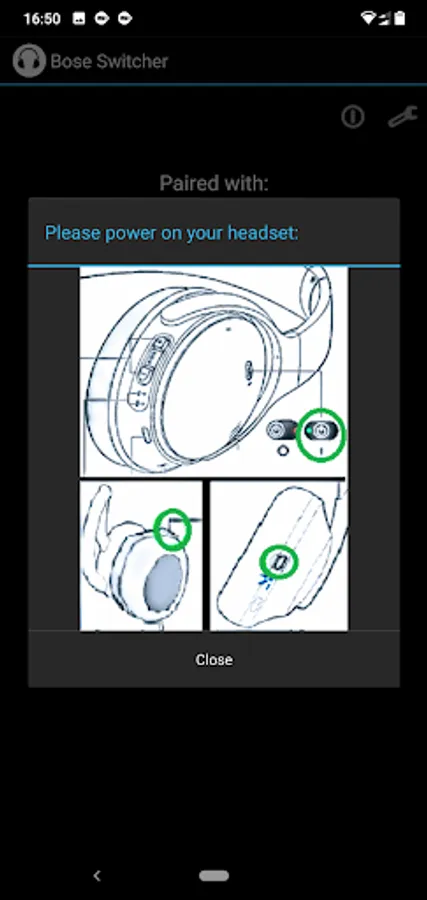 16:50

Bose Switcher

Paired with:

Please power on your headset:

Close