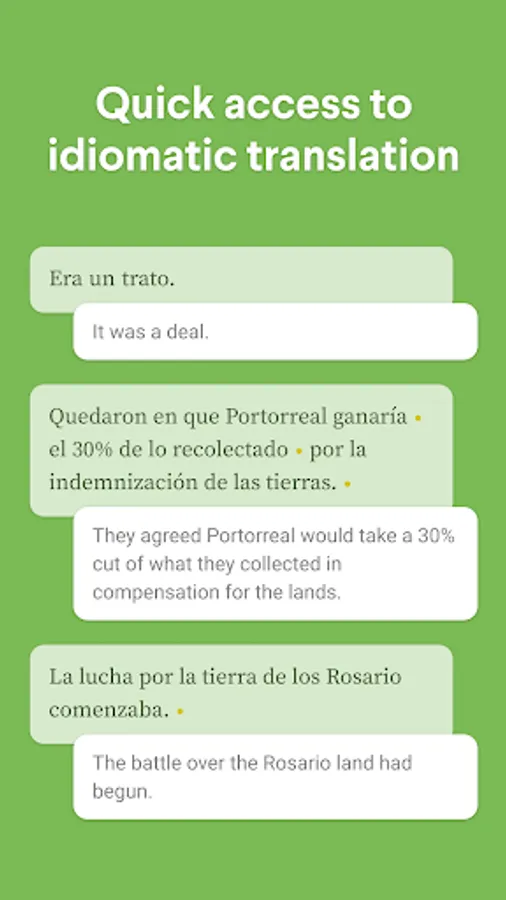 Quick access to idiomatic translation

Era un trato.

It was a deal.

Quedaron en que Portorreal ganaría • el 30% de lo recolectado • por la indemnización de las tierras. •

They agreed Portorreal would take a 30% cut of what they collected in compensation for the lands.

La lucha por la tierra de los Rosario comenzaba. •

The battle over the Rosario land had begun.