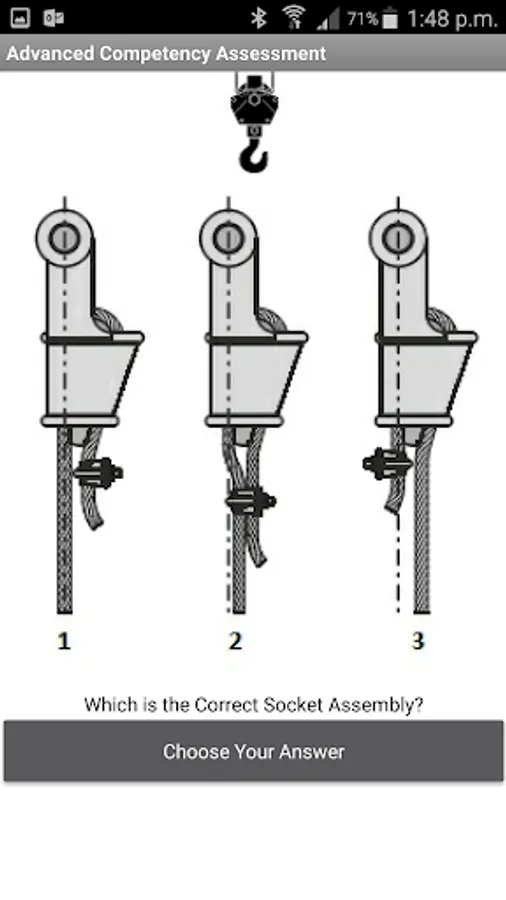 71% 1:48 p.m.

Advanced Competency Assessment

1

2

3

Which is the Correct Socket Assembly?

Choose Your Answer