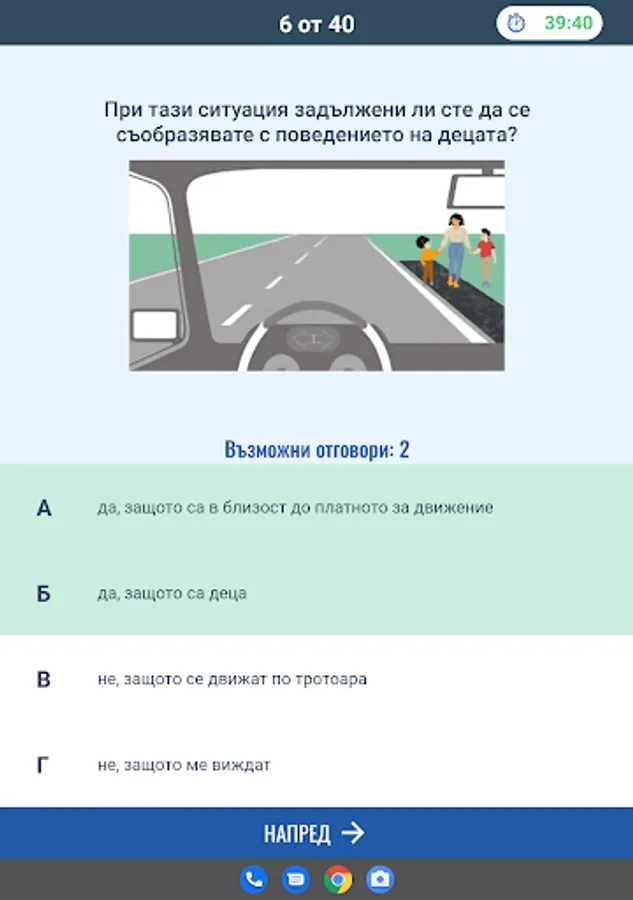 6 от 40

39:40

При тази ситуация задължени ли сте да се съобразявате с поведението на децата?

Възможни отговори: 2

А да, защото са в близост до платното за движение

Б да, защото са деца

В не, защото се движат по тротоара

Г не, защото ме виждат

НАПРЕД →