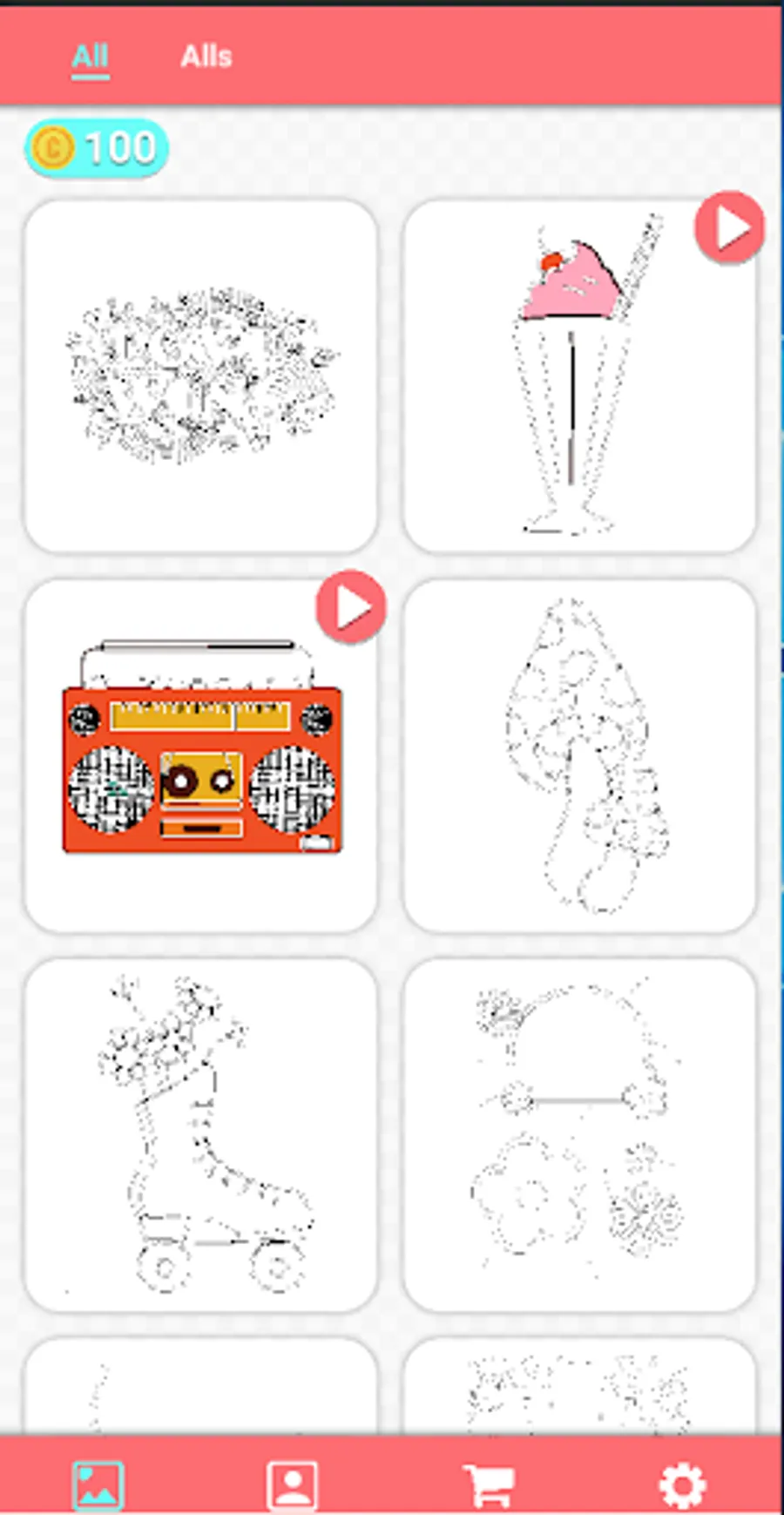 All Alls

100