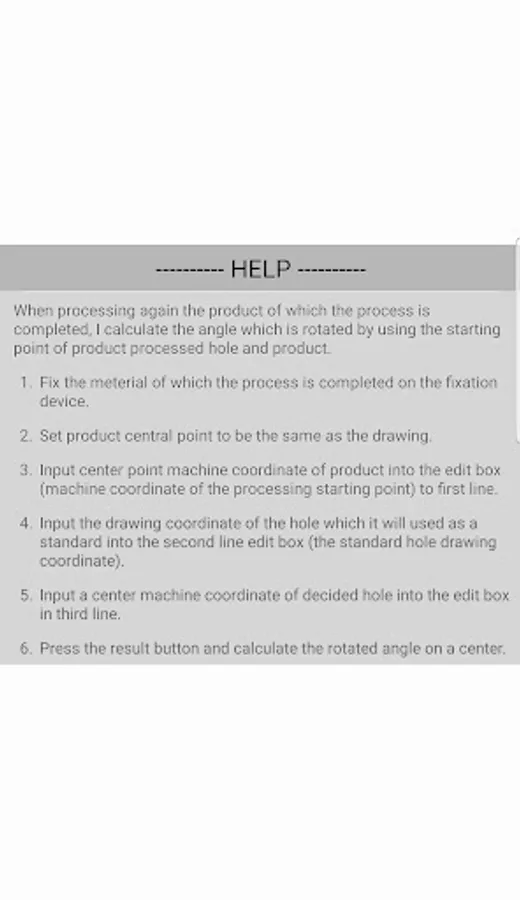 ---------- HELP ----------

When processing again the product of which the process is completed, I calculate the angle which is rotated by using the starting point of product processed hole and product.

1. Fix the meterial of which the process is completed on the fixation device.

2. Set product central point to be the same as the drawing.

3. Input center point machine coordinate of product into the edit box (machine coordinate of the processing starting point) to first line.

4. Input the drawing coordinate of the hole which it will used as a standard into the second line edit box (the standard hole drawing coordinate).

5. Input a center machine coordinate of decided hole into the edit box in third line.

6. Press the result button and calculate the rotated angle on a center.