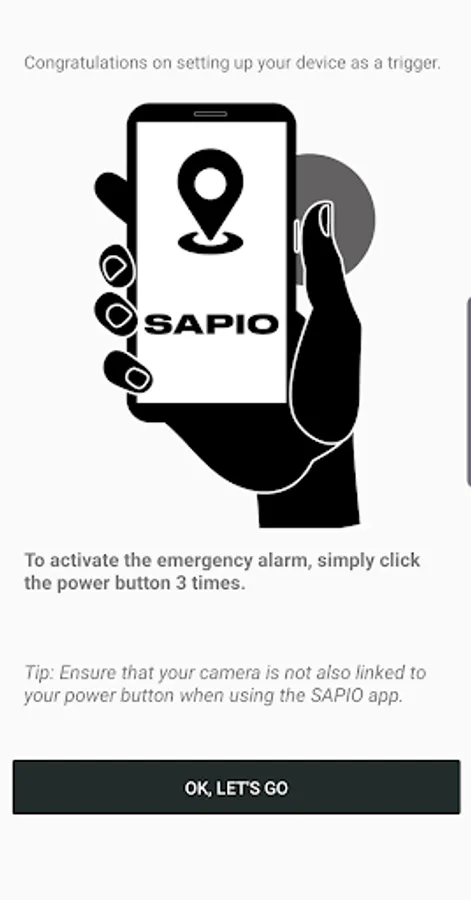 Congratulations on setting up your device as a trigger.

SAPIO

To activate the emergency alarm, simply click the power button 3 times.

Tip: Ensure that your camera is not also linked to your power button when using the SAPIO app.

OK, LET'S GO