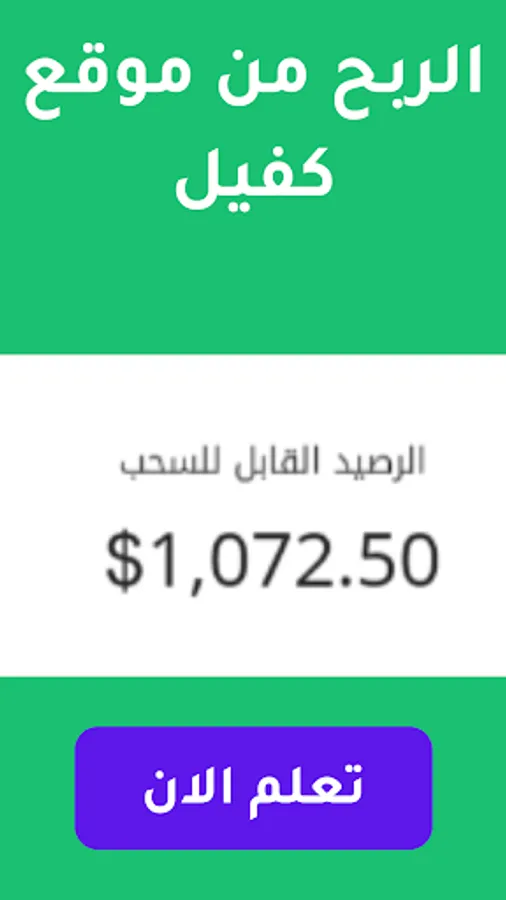 الربح من موقع كفيل

الرصيد القابل للسحب

$1,072.50

تعلم الان