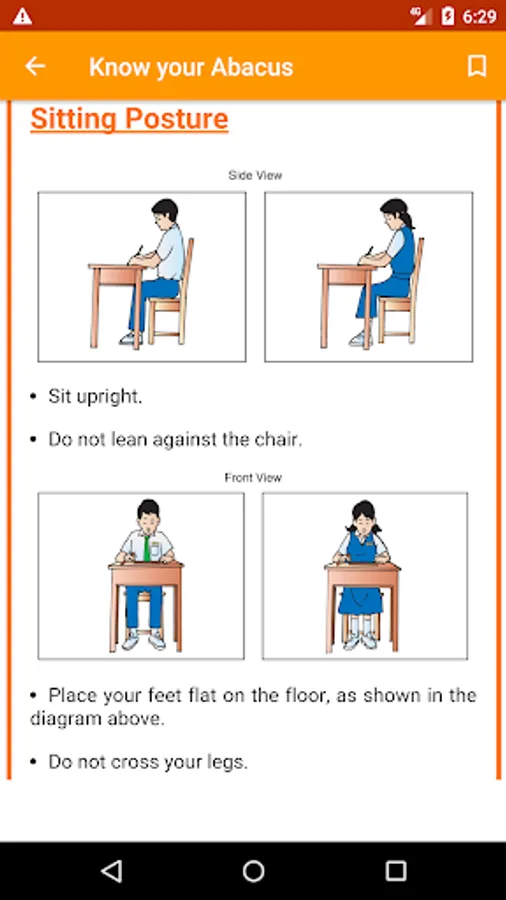 4G 6:29

Know your Abacus

Sitting Posture

Side View

• Sit upright.

• Do not lean against the chair.

Front View

• Place your feet flat on the floor, as shown in the diagram above.

• Do not cross your legs.