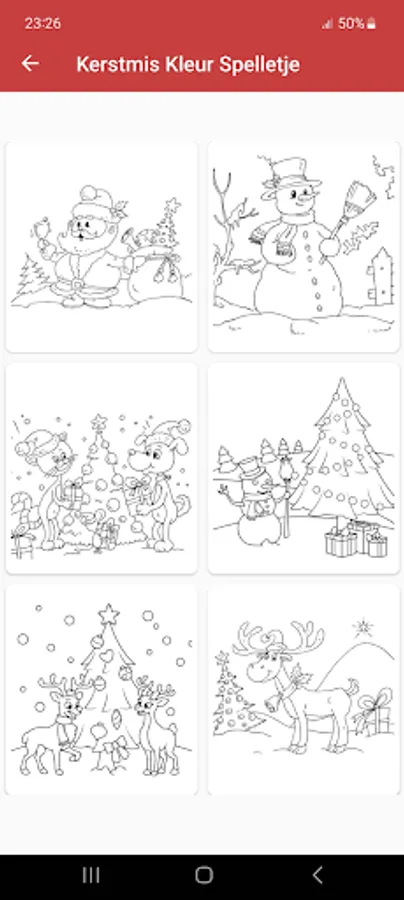 23:26
50%
Kerstmis Kleur Spelletje