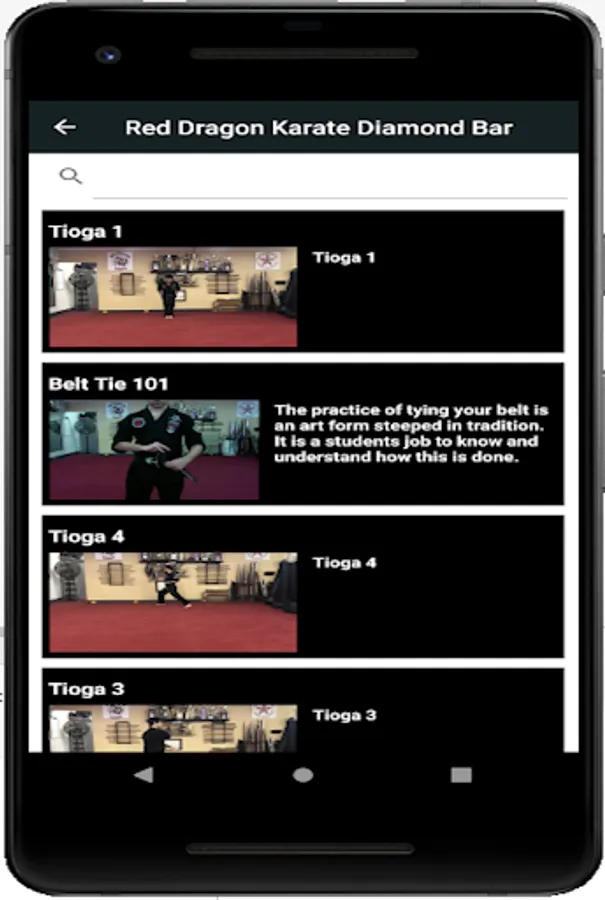 Red Dragon Karate Diamond Bar

Tioga 1

Tioga 1

Belt Tie 101

The practice of tying your belt is an art form steeped in tradition. It is a students job to know and understand how this is done.

Tioga 4

Tioga 4

Tioga 3

Tioga 3