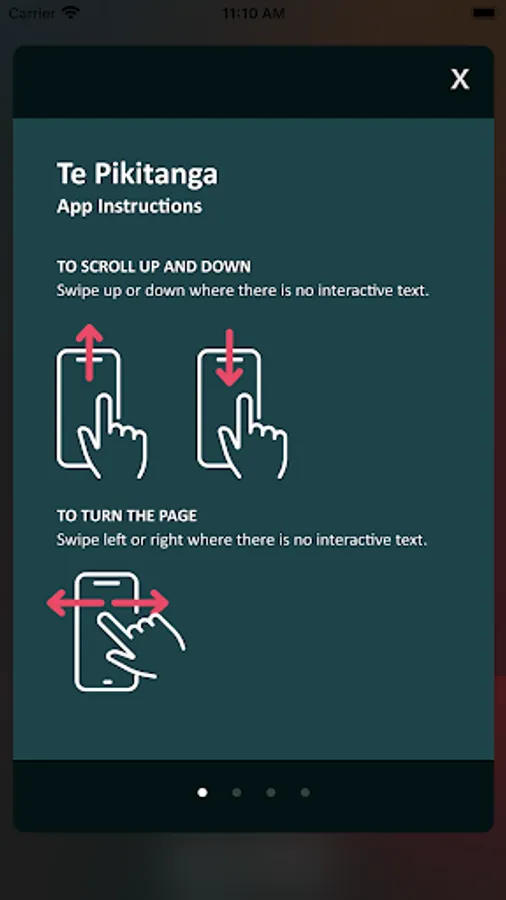 Carrier 11:10 AM

X

Te Pikitanga
App Instructions

TO SCROLL UP AND DOWN
Swipe up or down where there is no interactive text.

TO TURN THE PAGE
Swipe left or right where there is no interactive text.