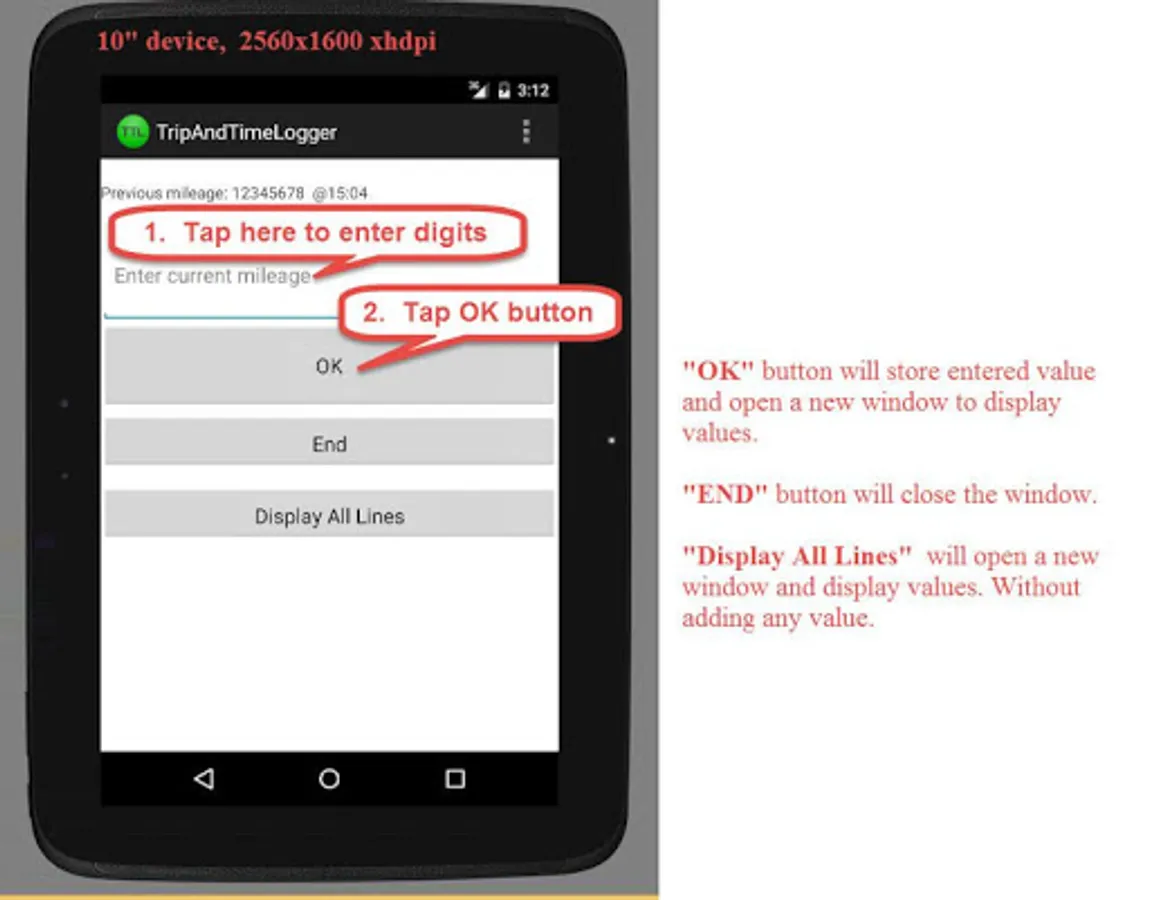 10" device, 2560x1600 xhdpi

3:12

TTL TripAndTimeLogger

Previous mileage: 12345678 @15:04

1. Tap here to enter digits

Enter current mileage

2. Tap OK button

OK

End

Display All Lines

"OK" button will store entered value and open a new window to display values.

"END" button will close the window.

"Display All Lines" will open a new window and display values. Without adding any value.