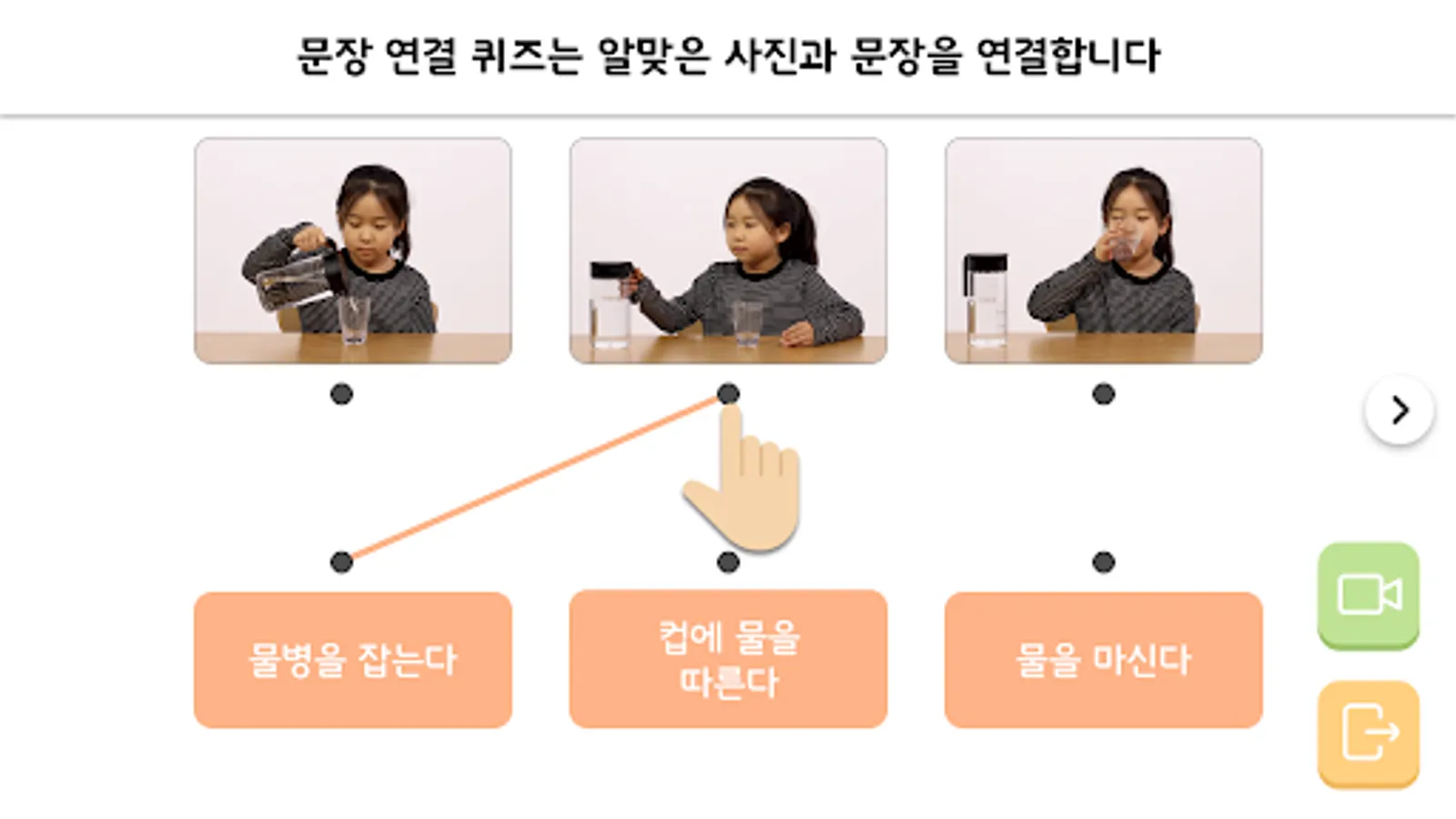 문장 연결 퀴즈는 알맞은 사진과 문장을 연결합니다

물병을 잡는다

컵에 물을 따른다

물을 마신다