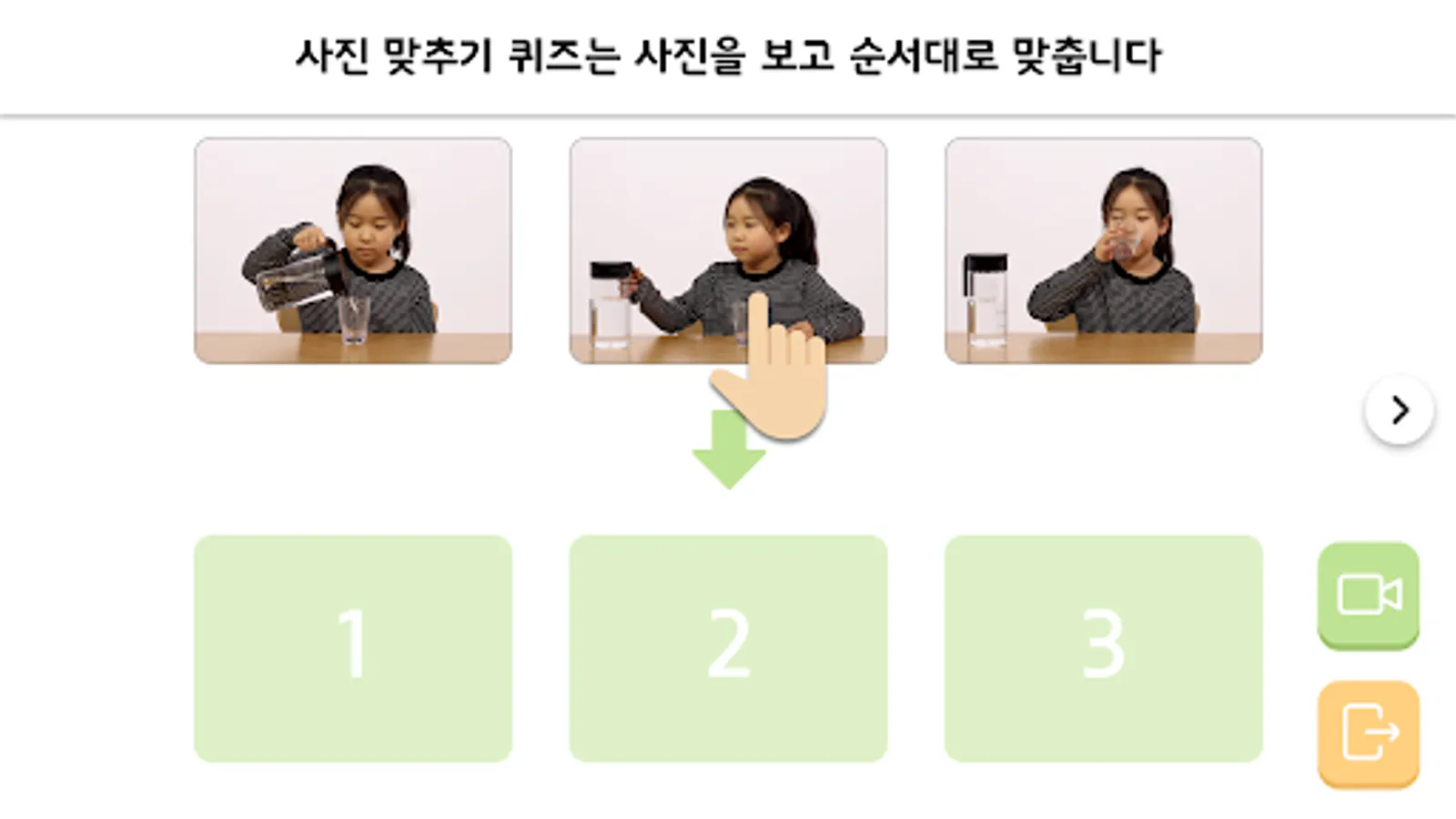 사진 맞추기 퀴즈는 사진을 보고 순서대로 맞춥니다

1

2

3