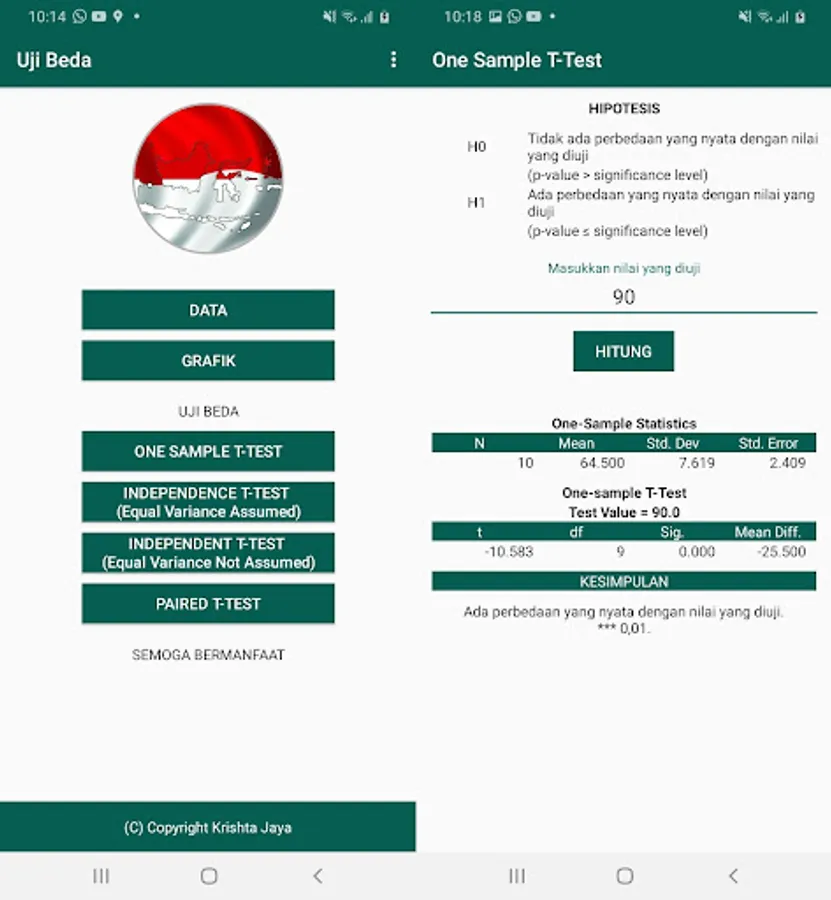 10:14

Uji Beda

DATA

GRAFIK

UJI BEDA

ONE SAMPLE T-TEST

INDEPENDENCE T-TEST (Equal Variance Assumed)

INDEPENDENT T-TEST (Equal Variance Not Assumed)

PAIRED T-TEST

SEMOGA BERMANFAAT

(C) Copyright Krishta Jaya

10:18

One Sample T-Test

HIPOTESIS

H0 Tidak ada perbedaan yang nyata dengan nilai yang diuji (p-value > significance level)

H1 Ada perbedaan yang nyata dengan nilai yang diuji (p-value ≤ significance level)

Masukkan nilai yang diuji

90

HITUNG

One-Sample Statistics

| N | Mean | Std. Dev | Std. Error |
|---|---|---|---|
| 10 | 64.500 | 7.619 | 2.409 |

One-sample T-Test
Test Value = 90.0

| t | df | Sig. | Mean Diff. |
|---|---|---|---|
| -10.583 | 9 | 0.000 | -25.500 |

KESIMPULAN

Ada perbedaan yang nyata dengan nilai yang diuji.
*** 0,01.