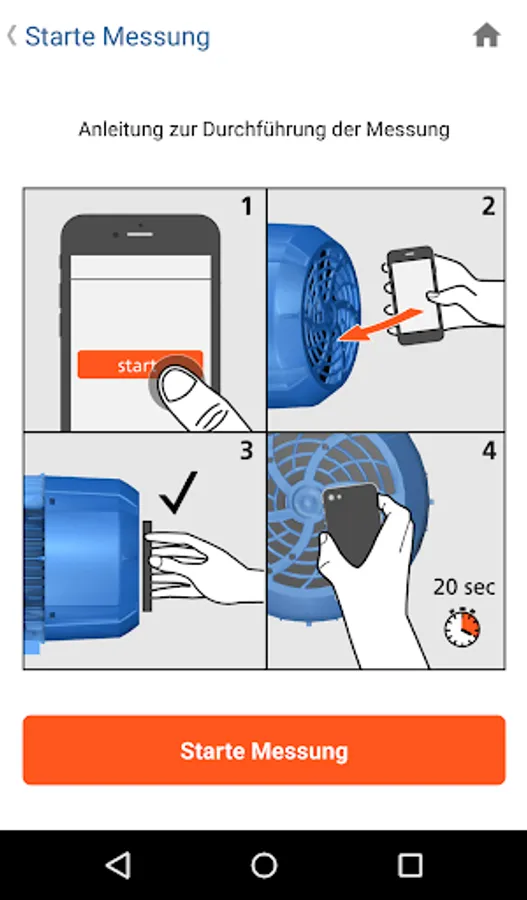 Starte Messung

Anleitung zur Durchführung der Messung

1

start

2

3

4

20 sec

Starte Messung