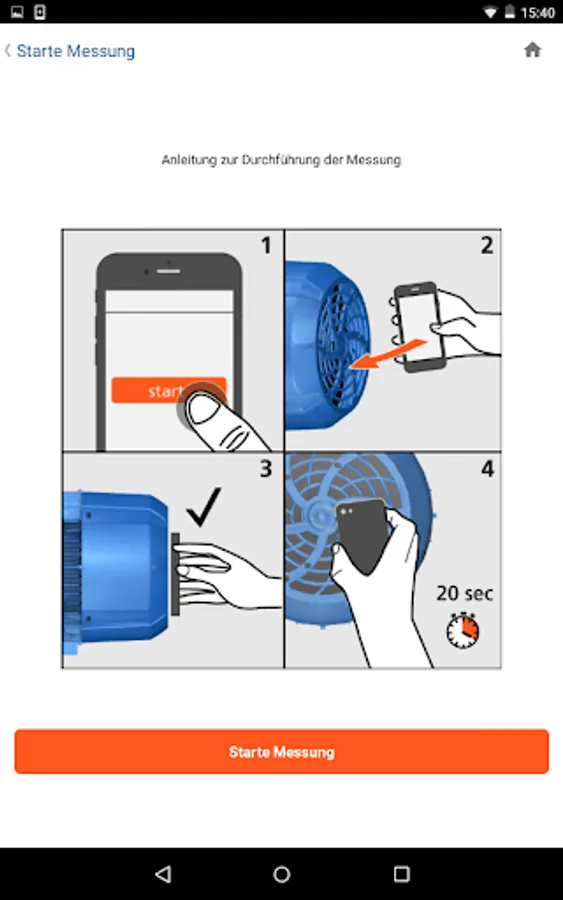 15:40

Starte Messung

Anleitung zur Durchführung der Messung

1

start

2

3

4

20 sec

Starte Messung