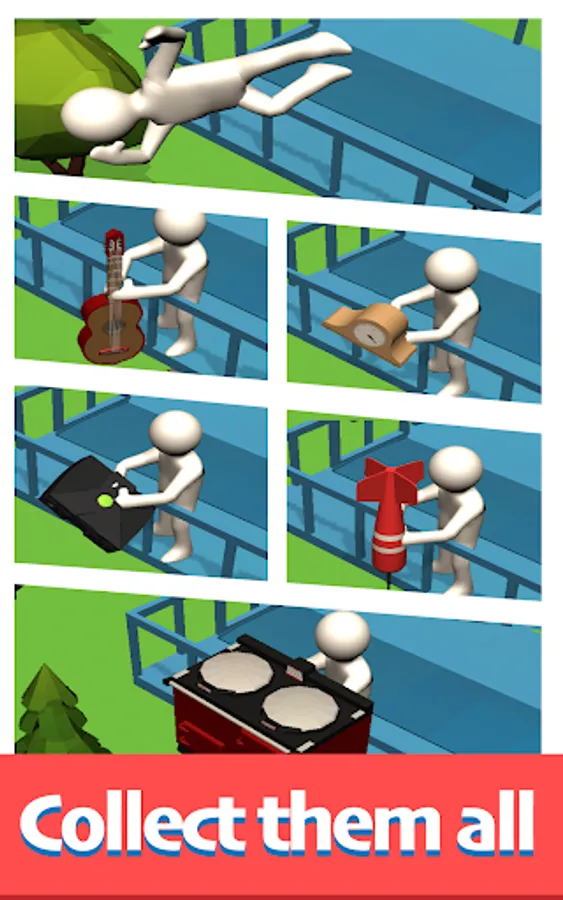 Collect them all