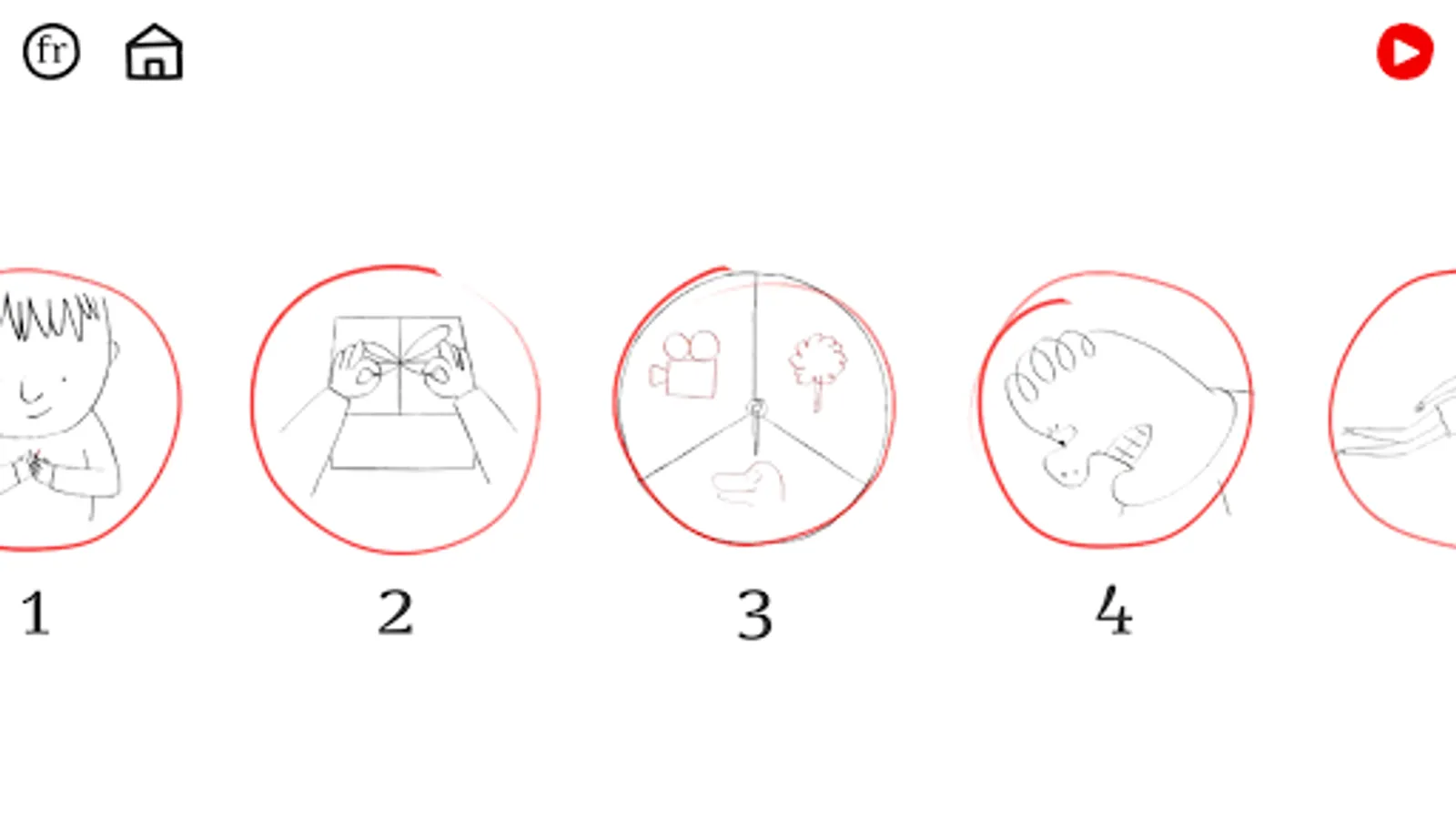 fr

1 2 3 4