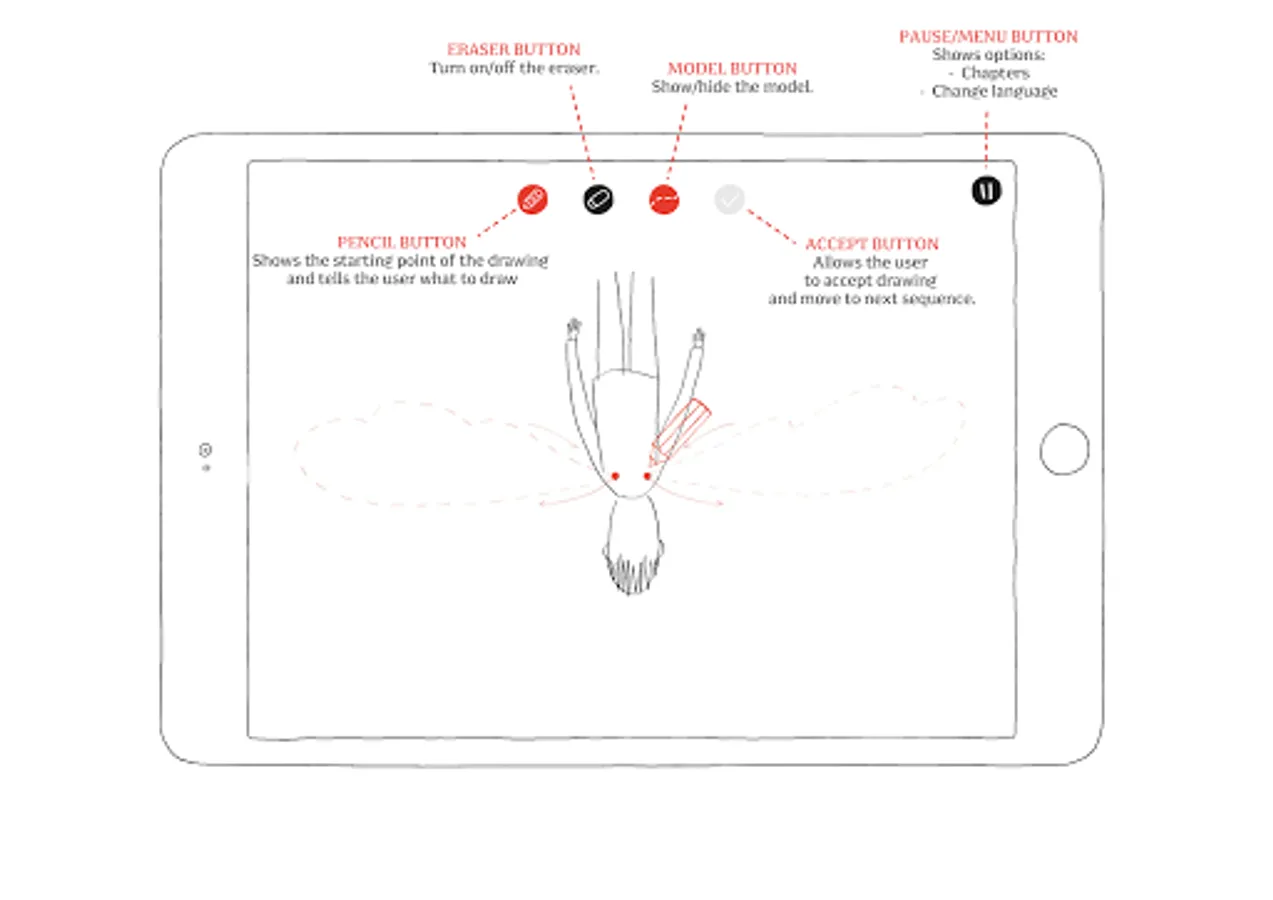 ERASER BUTTON
Turn on/off the eraser.

MODEL BUTTON
Show/hide the model.

PAUSE/MENU BUTTON
Shows options:
- Chapters
- Change language

PENCIL BUTTON
Shows the starting point of the drawing and tells the user what to draw

ACCEPT BUTTON
Allows the user to accept drawing and move to next sequence.