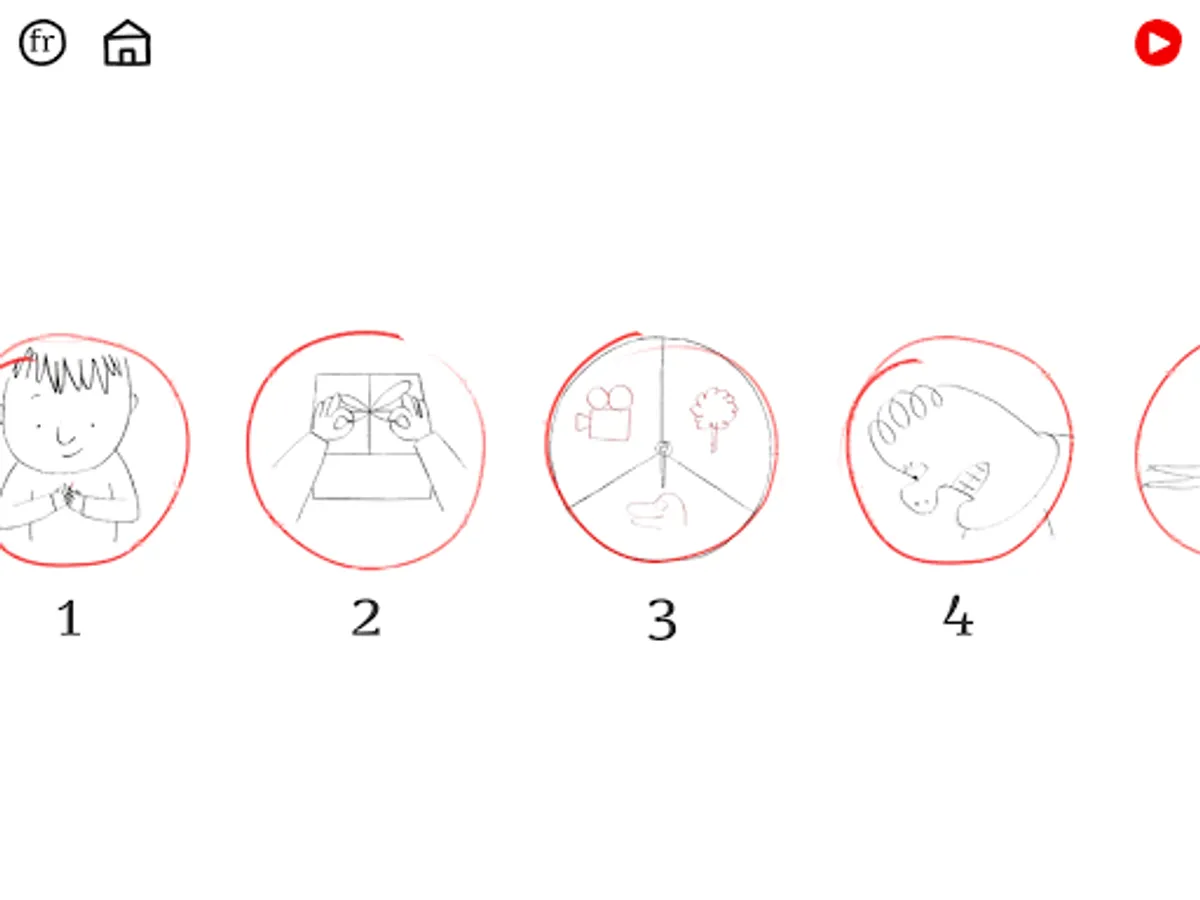 fr

1

2

3

4