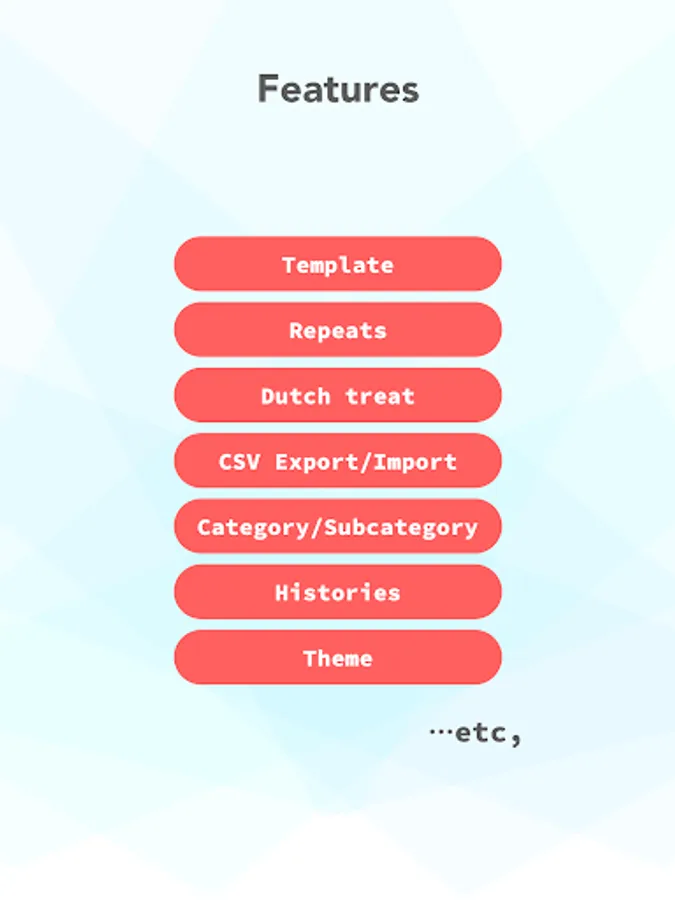 Features

Template

Repeats

Dutch treat

CSV Export/Import

Category/Subcategory

Histories

Theme

…etc,