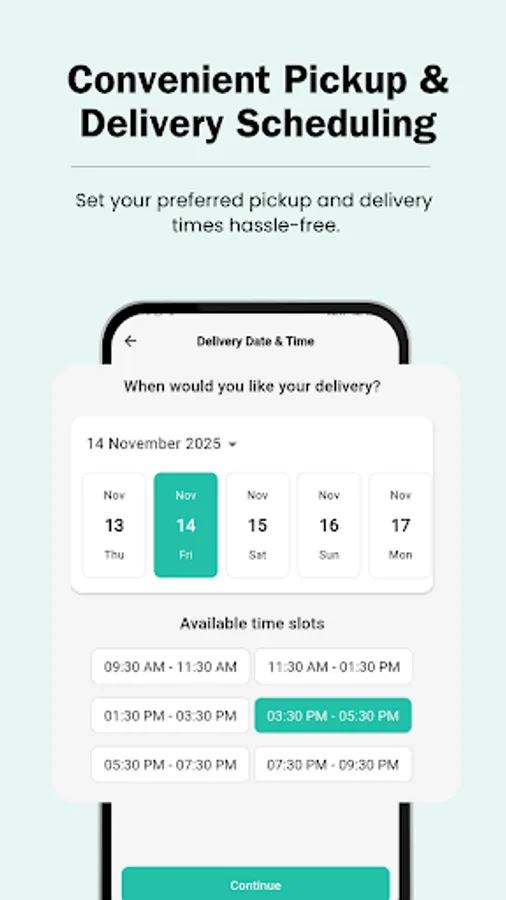 Convenient Pickup & Delivery Scheduling

Set your preferred pickup and delivery times hassle-free.

Delivery Date & Time

When would you like your delivery?

14 November 2025

Nov 13 Thu

Nov 14 Fri

Nov 15 Sat

Nov 16 Sun

Nov 17 Mon

Available time slots

09:30 AM - 11:30 AM

11:30 AM - 01:30 PM

01:30 PM - 03:30 PM

03:30 PM - 05:30 PM

05:30 PM - 07:30 PM

07:30 PM - 09:30 PM

Continue