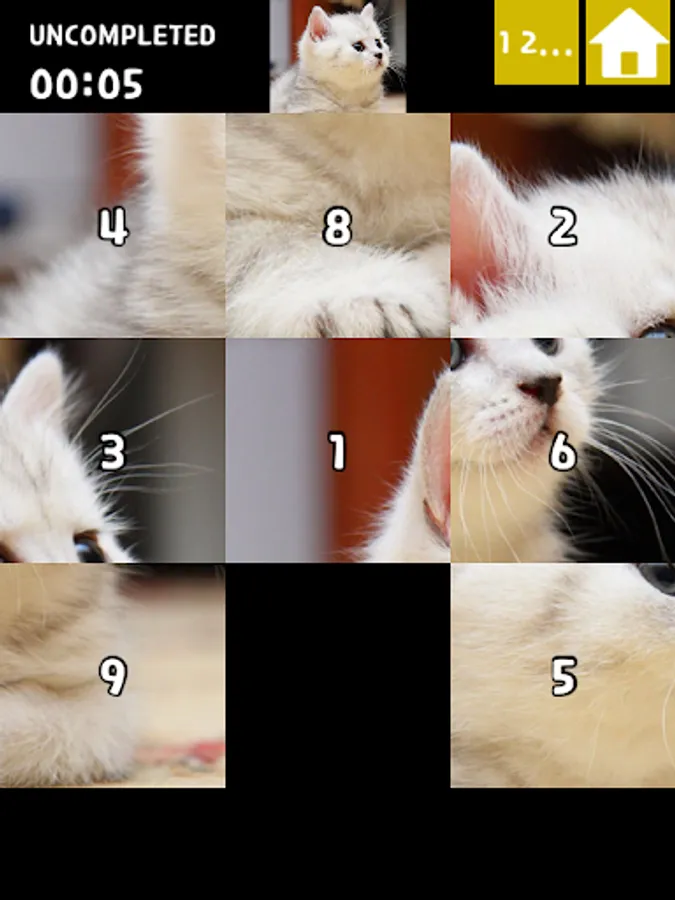 UNCOMPLETED
00:05

1 2...

4
8
2
3
1
6
9
5