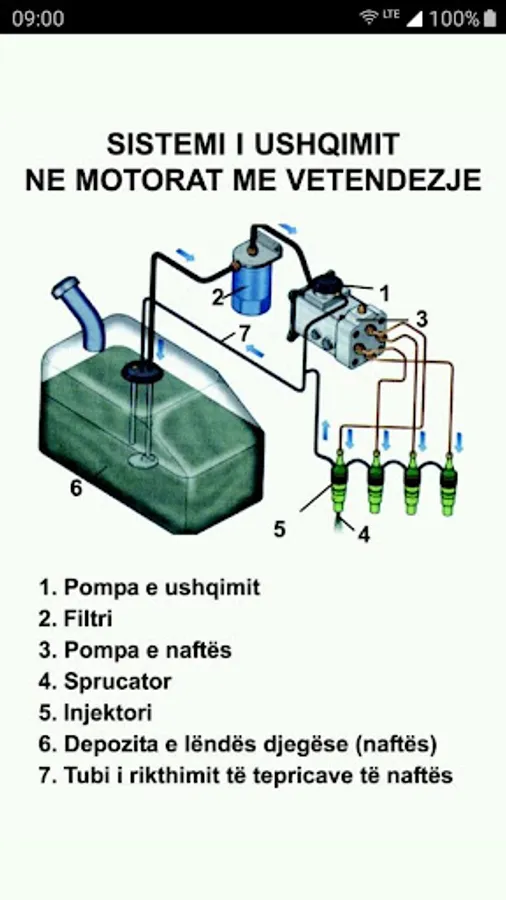 09:00 LTE 100%

SISTEMI I USHQIMIT
NE MOTORAT ME VETENDEZJE

2
1
3
7
6
5
4

1. Pompa e ushqimit
2. Filtri
3. Pompa e naftës
4. Sprucator
5. Injektori
6. Depozita e lëndës djegëse (naftës)
7. Tubi i rikthimit të tepricave të naftës