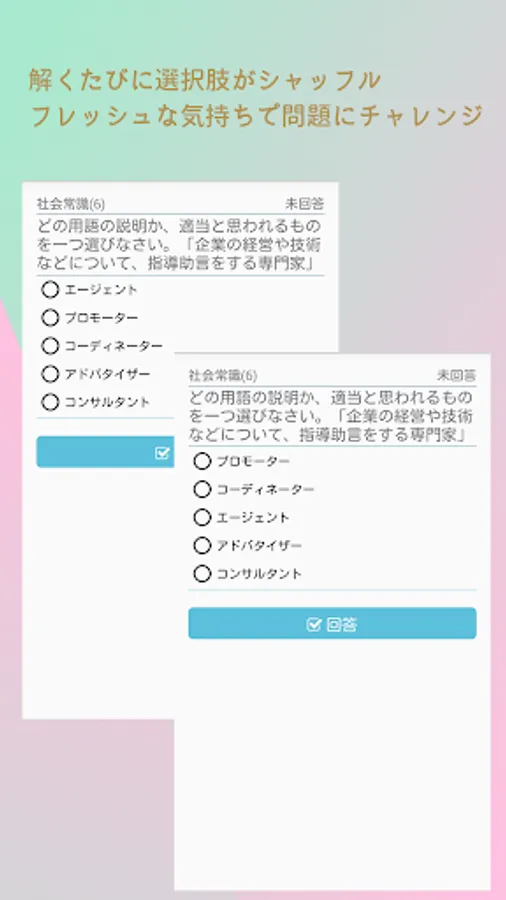 解くたびに選択肢がシャッフル
フレッシュな気持ちで問題にチャレンジ

社会常識(6)
未回答

どの用語の説明か、適当と思われるものを一つ選びなさい。「企業の経営や技術などについて、指導助言をする専門家」

エージェント
プロモーター
コーディネーター
アドバタイザー
コンサルタント

社会常識(6)
未回答

どの用語の説明か、適当と思われるものを一つ選びなさい。「企業の経営や技術などについて、指導助言をする専門家」

プロモーター
コーディネーター
エージェント
アドバタイザー
コンサルタント

回答