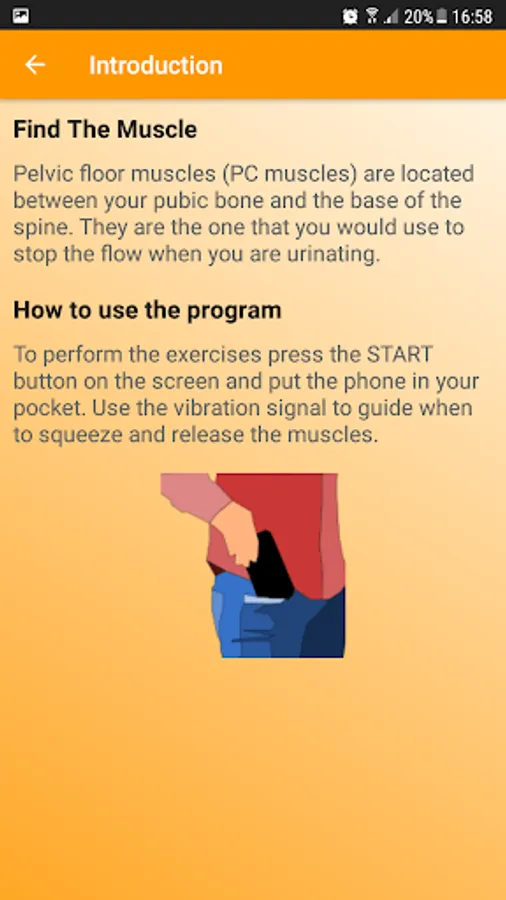 20% 16:58

Introduction

Find The Muscle

Pelvic floor muscles (PC muscles) are located between your pubic bone and the base of the spine. They are the one that you would use to stop the flow when you are urinating.

How to use the program

To perform the exercises press the START button on the screen and put the phone in your pocket. Use the vibration signal to guide when to squeeze and release the muscles.