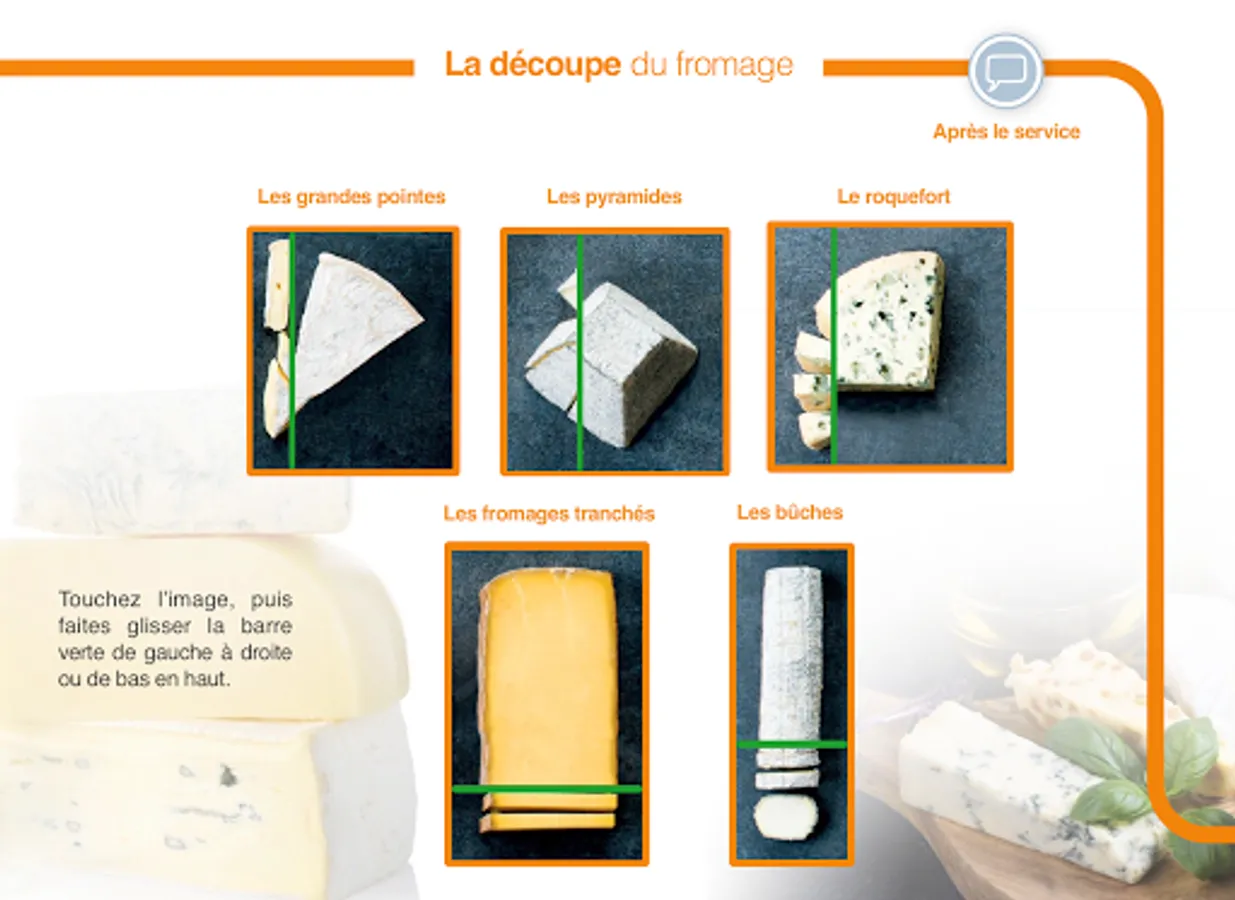 La découpe du fromage

Après le service

Les grandes pointes

Les pyramides

Le roquefort

Les fromages tranchés

Les bûches

Touchez l'image, puis faites glisser la barre verte de gauche à droite ou de bas en haut.