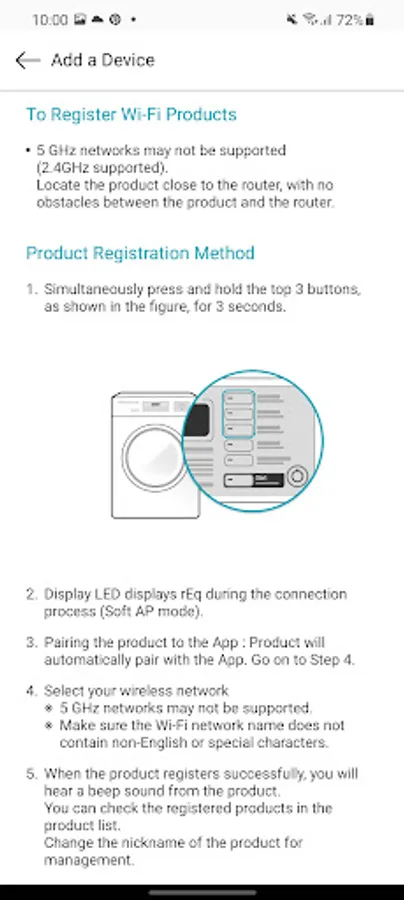 10:00 72%

Add a Device

To Register Wi-Fi Products

• 5 GHz networks may not be supported (2.4GHz supported).
Locate the product close to the router, with no obstacles between the product and the router.

Product Registration Method

1. Simultaneously press and hold the top 3 buttons, as shown in the figure, for 3 seconds.

2. Display LED displays rEq during the connection process (Soft AP mode).

3. Pairing the product to the App : Product will automatically pair with the App. Go on to Step 4.

4. Select your wireless network
※ 5 GHz networks may not be supported.
※ Make sure the Wi-Fi network name does not contain non-English or special characters.

5. When the product registers successfully, you will hear a beep sound from the product.
You can check the registered products in the product list.
Change the nickname of the product for management.