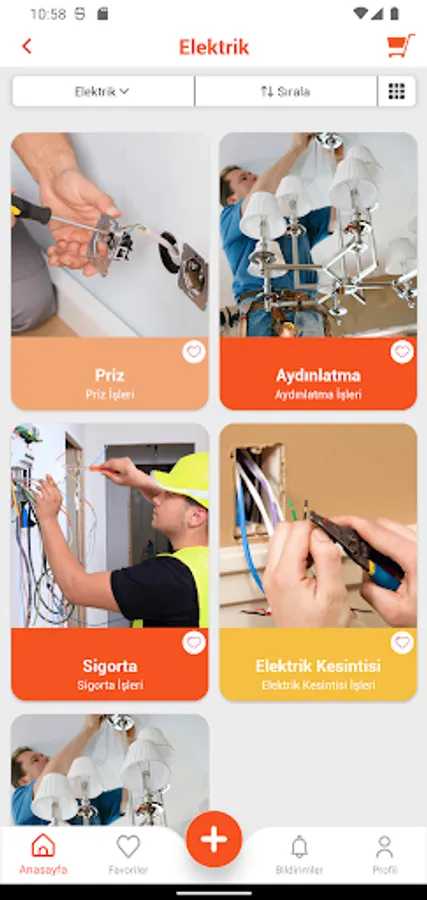 10:58

Elektrik

Elektrik

Sırala

Priz
Priz İşleri

Aydınlatma
Aydınlatma İşleri

Sigorta
Sigorta İşleri

Elektrik Kesintisi
Elektrik Kesintisi İşleri

Anasayfa

Favoriler

Bildirimler

Profil