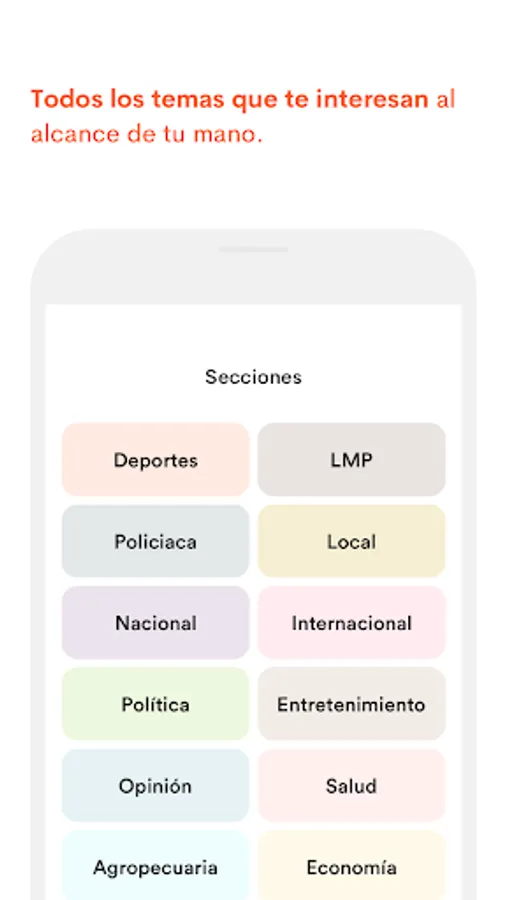 Todos los temas que te interesan al alcance de tu mano.

Secciones

Deportes
LMP
Policiaca
Local
Nacional
Internacional
Política
Entretenimiento
Opinión
Salud
Agropecuaria
Economía