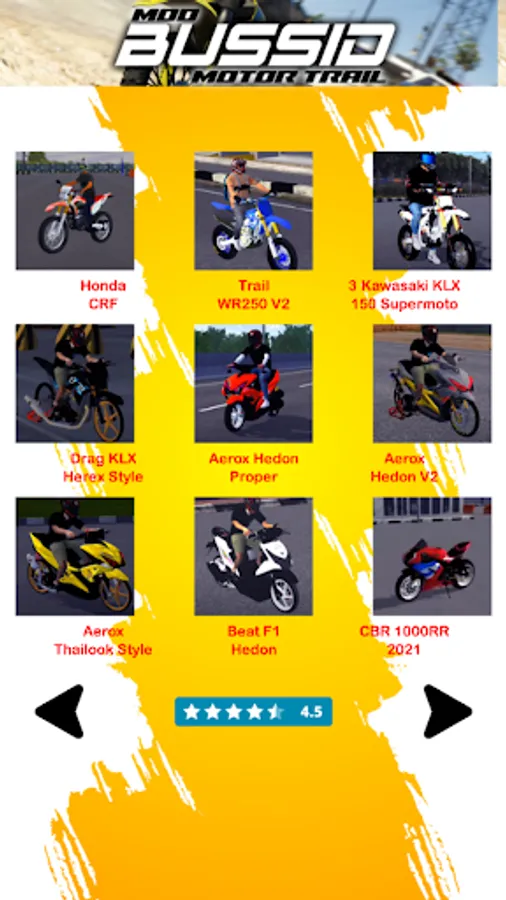 MOD BUSSID MOTOR TRAIL

Honda CRF

Trail WR250 V2

3 Kawasaki KLX 150 Supermoto

Drag KLX Herex Style

Aerox Hedon Proper

Aerox Hedon V2

Aerox Thailook Style

Beat F1 Hedon

CBR 1000RR 2021

4.5