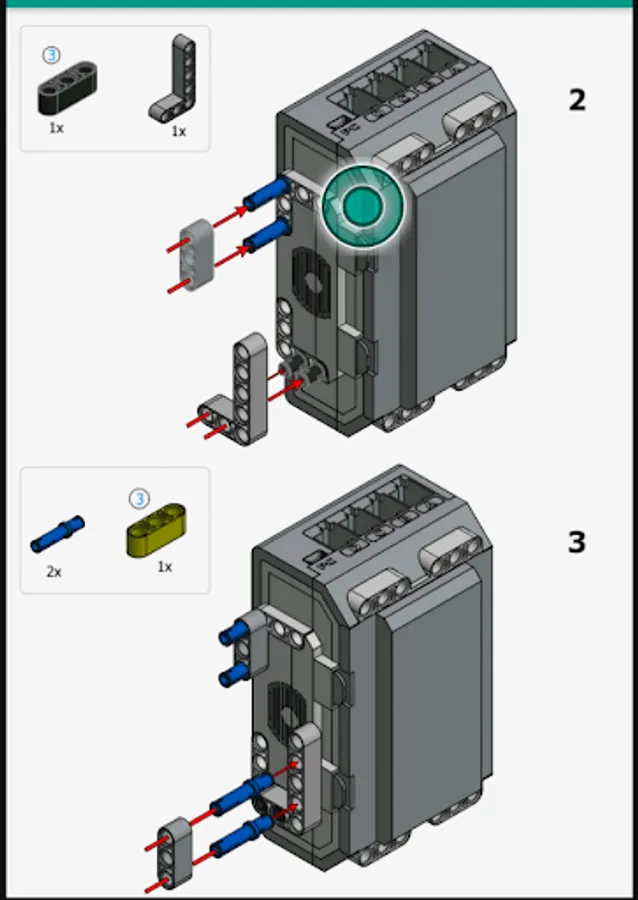 3
1x
1x

2

2x
3
1x

3