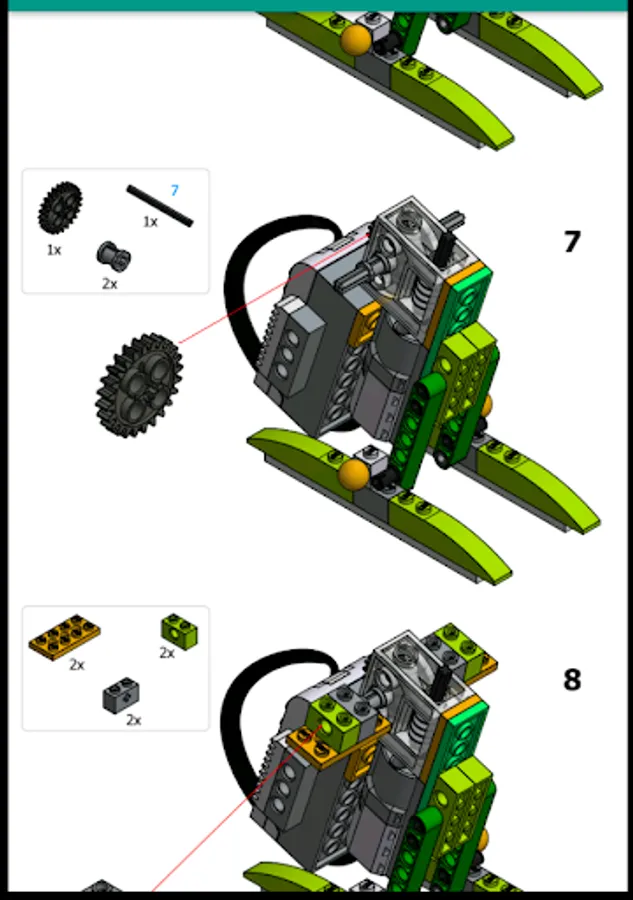 7
1x
1x
2x
7

2x
2x
2x
8